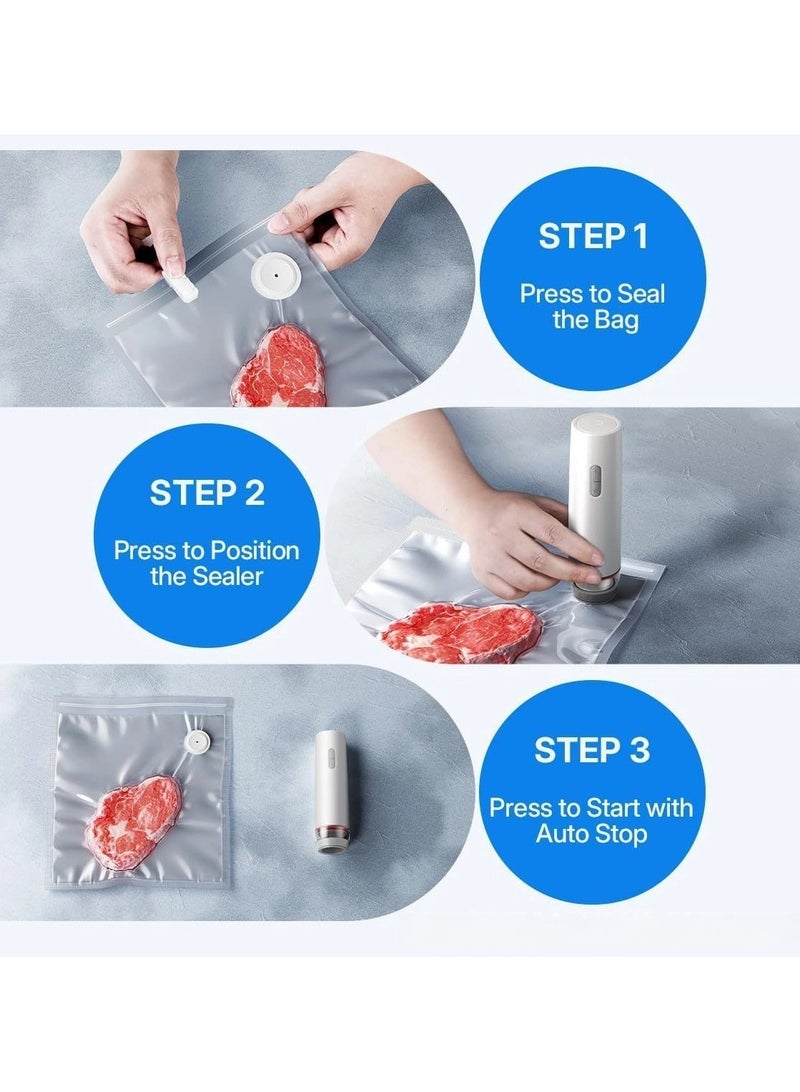 STEP 1

Press to Seal the Bag

STEP 2

Press to Position the Sealer

STEP 3

Press to Start with Auto Stop