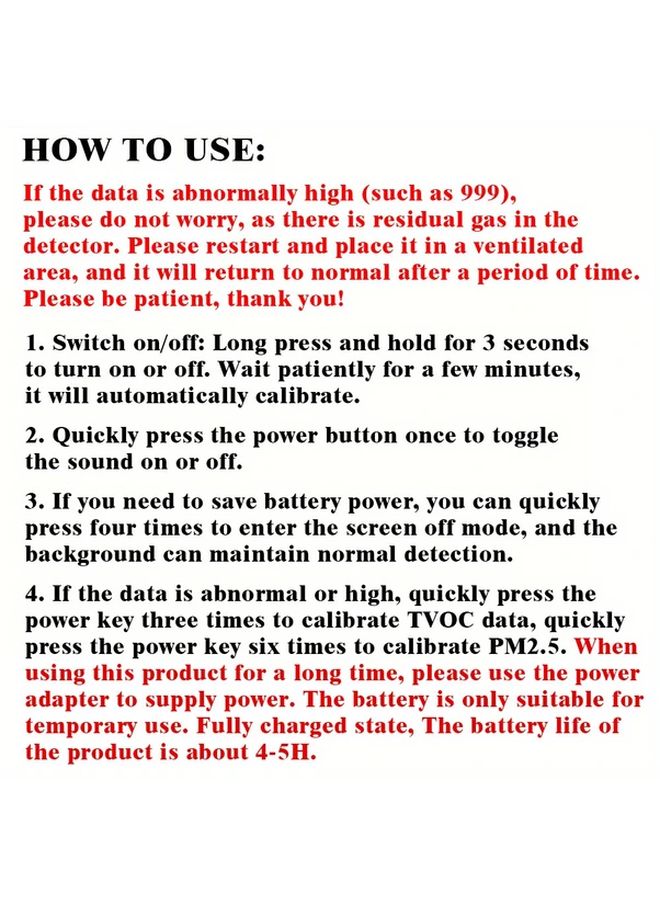 HOW TO USE:

If the data is abnormally high (such as 999), please do not worry, as there is residual gas in the detector. Please restart and place it in a ventilated area, and it will return to normal after a period of time. Please be patient, thank you!

1. Switch on/off: Long press and hold for 3 seconds to turn on or off. Wait patiently for a few minutes, it will automatically calibrate.

2. Quickly press the power button once to toggle the sound on or off.

3. If you need to save battery power, you can quickly press four times to enter the screen off mode, and the background can maintain normal detection.

4. If the data is abnormal or high, quickly press the power key three times to calibrate TVOC data, quickly press the power key six times to calibrate PM2.5. When using this product for a long time, please use the power adapter to supply power. The battery is only suitable for temporary use. Fully charged state, The battery life of the product is about 4-5H.