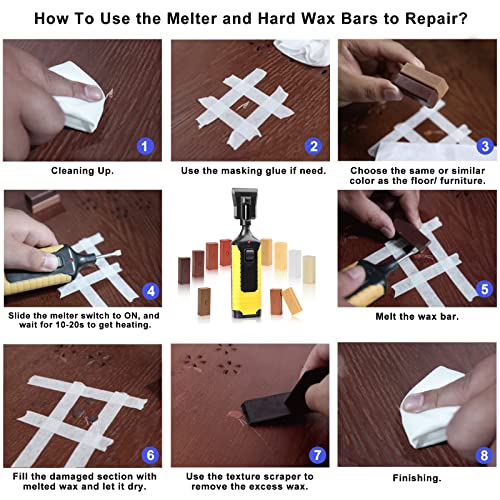 How To Use the Melter and Hard Wax Bars to Repair?

1
Cleaning Up.

2
Use the masking glue if need.

3
Choose the same or similar color as the floor/ furniture.

4
Slide the melter switch to ON, and wait for 10-20s to get heating.

5
Melt the wax bar.

6
Fill the damaged section with melted wax and let it dry.

7
Use the texture scraper to remove the excess wax.

8
Finishing.