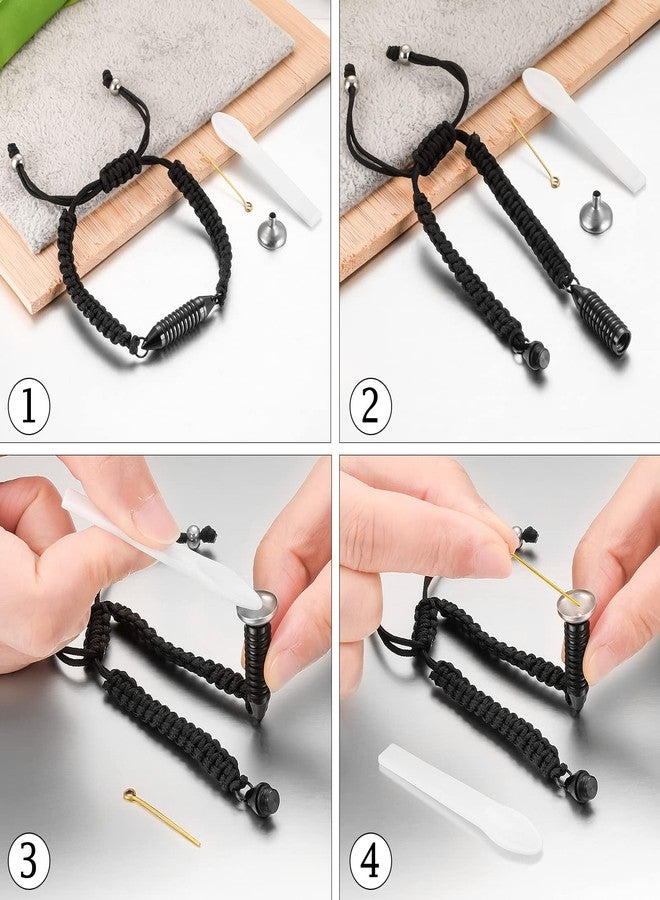 1
2
3
4