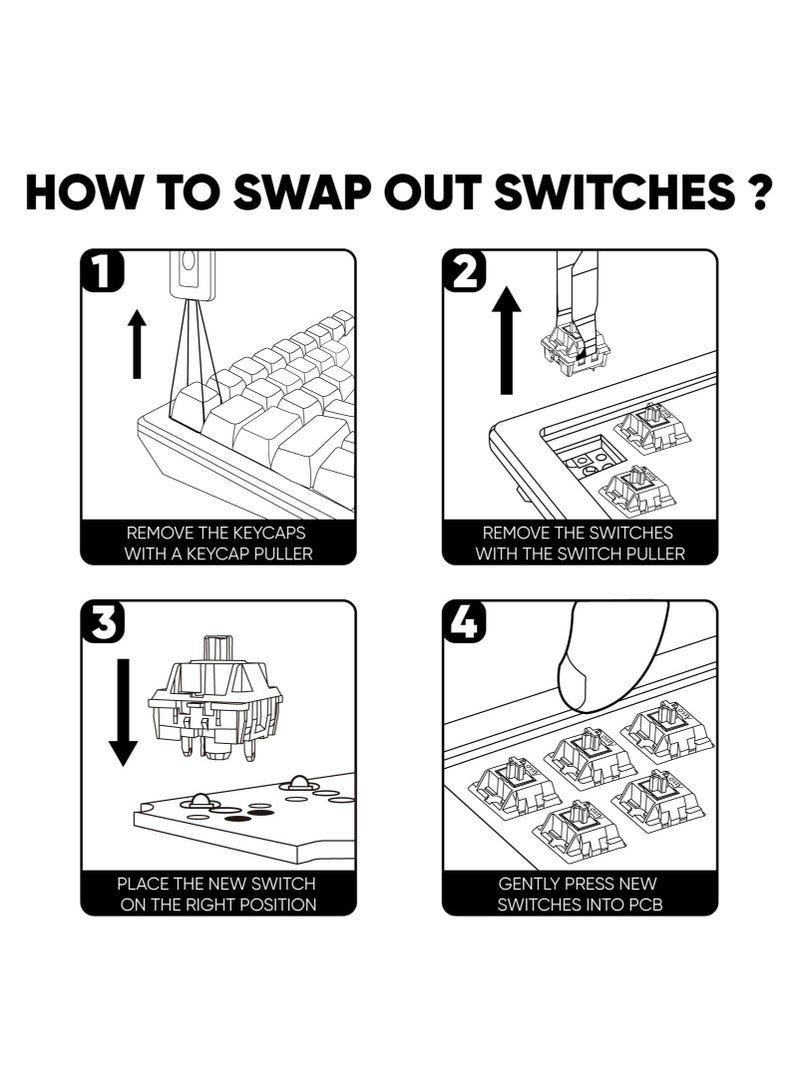 HOW TO SWAP OUT SWITCHES ?

1

REMOVE THE KEYCAPS WITH A KEYCAP PULLER

2

REMOVE THE SWITCHES WITH THE SWITCH PULLER

3

PLACE THE NEW SWITCH ON THE RIGHT POSITION

4

GENTLY PRESS NEW SWITCHES INTO PCB