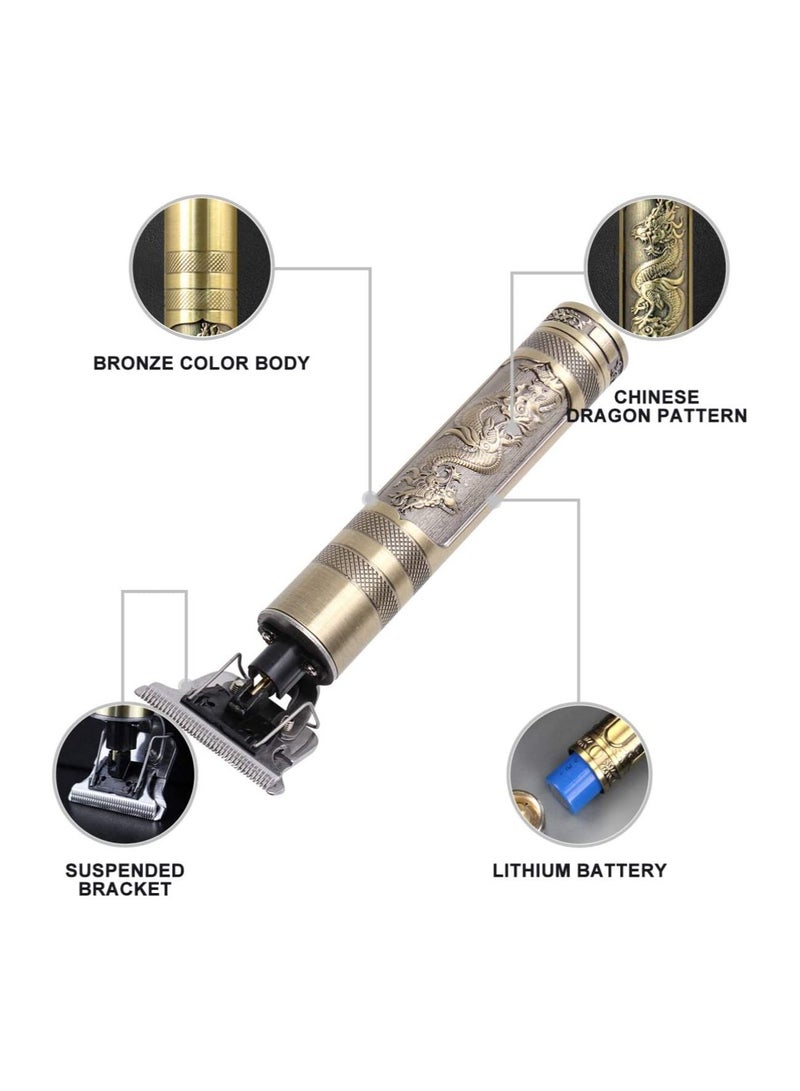 BRONZE COLOR BODY

CHINESE DRAGON PATTERN

SUSPENDED BRACKET

LITHIUM BATTERY