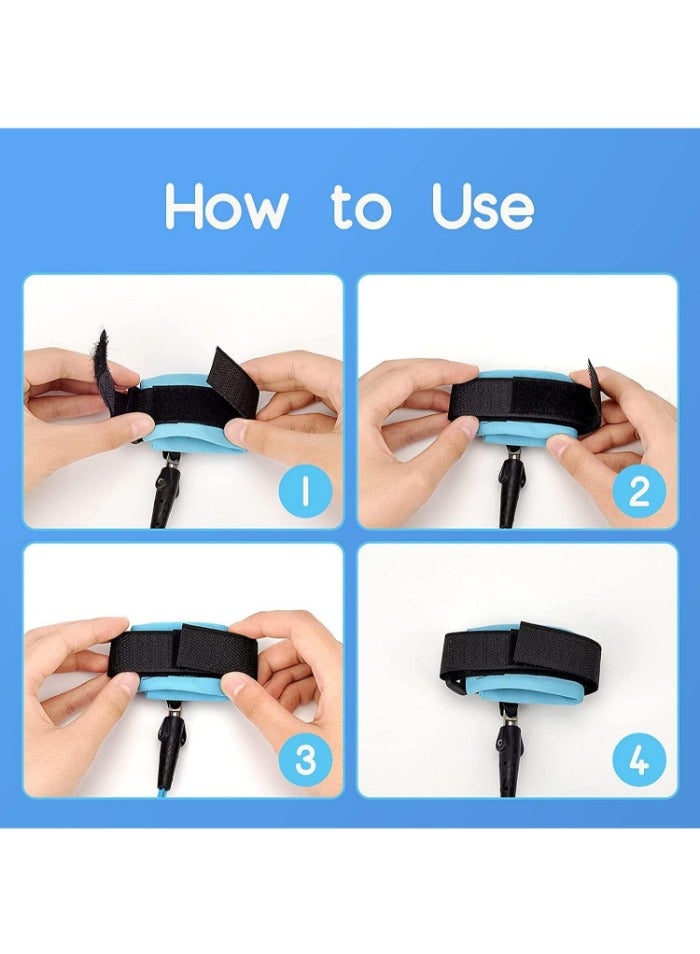 How to Use

1

2

3

4