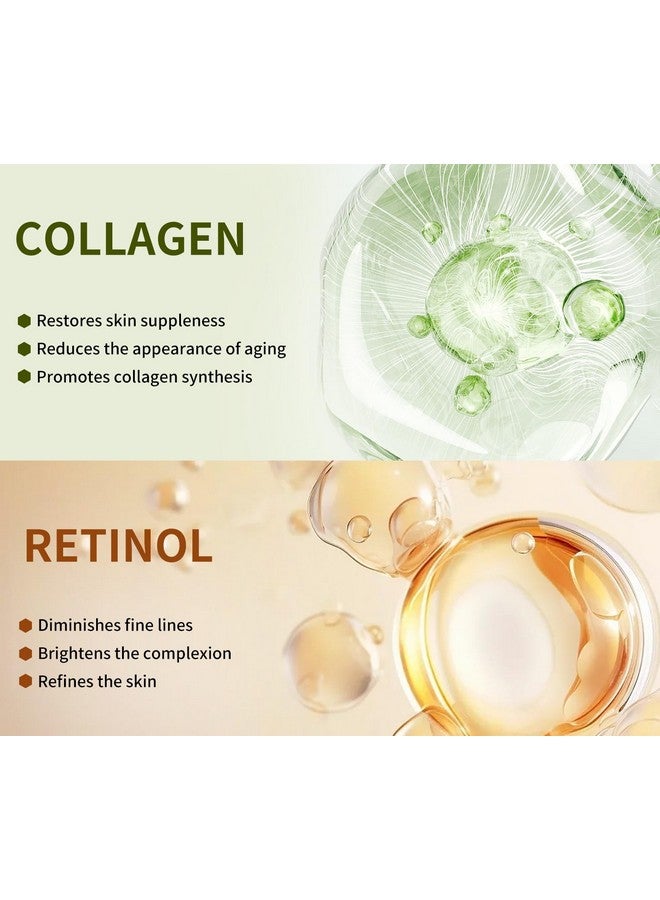 COLLAGEN

Restores skin suppleness
Reduces the appearance of aging
Promotes collagen synthesis

RETINOL

Diminishes fine lines
Brightens the complexion
Refines the skin