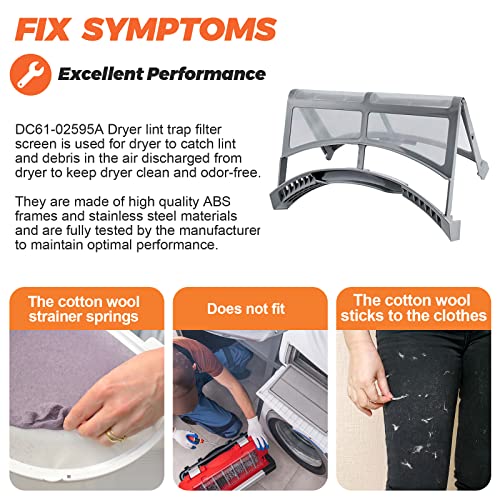 FIX SYMPTOMS

Excellent Performance

DC61-02595A Dryer lint trap filter screen is used for dryer to catch lint and debris in the air discharged from dryer to keep dryer clean and odor-free.

They are made of high quality ABS frames and stainless steel materials and are fully tested by the manufacturer to maintain optimal performance.

The cotton wool strainer springs

Does not fit

The cotton wool sticks to the clothes