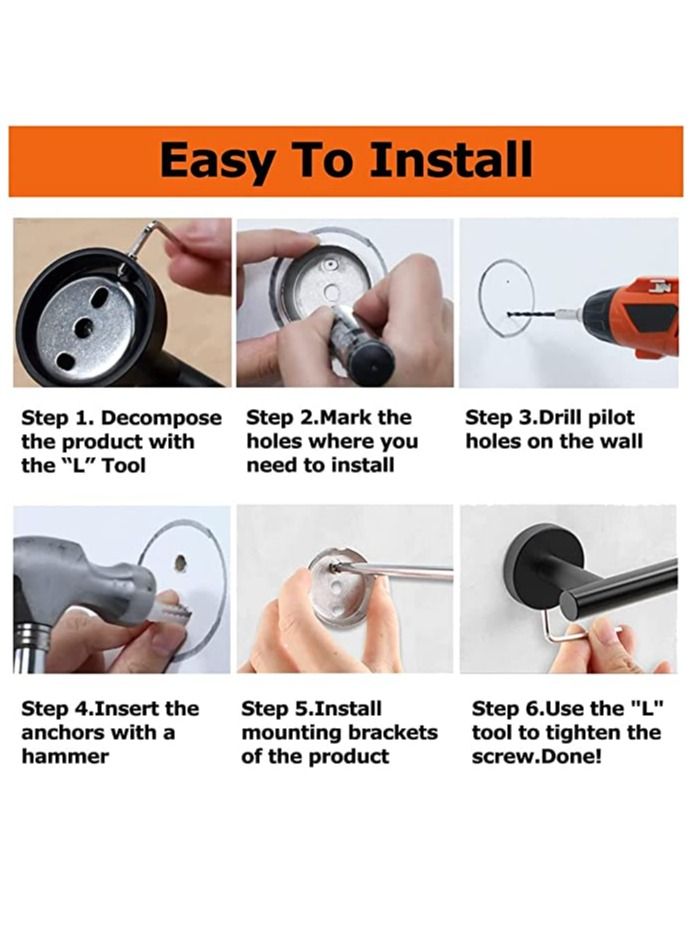 Easy To Install

Step 1. Decompose the product with the “L” Tool

Step 2.Mark the holes where you need to install

Step 3.Drill pilot holes on the wall

Step 4.Insert the anchors with a hammer

Step 5.Install mounting brackets of the product

Step 6.Use the "L" tool to tighten the screw.Done!