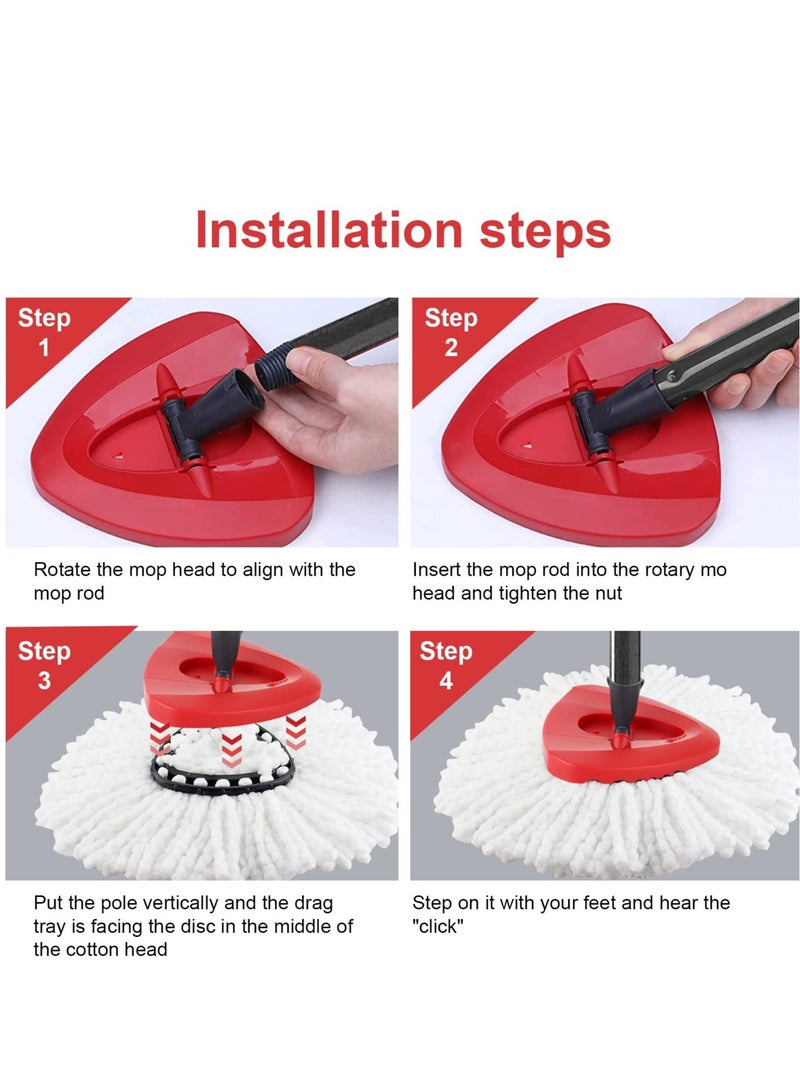 Installation steps

Step 1

Rotate the mop head to align with the mop rod

Step 2

Insert the mop rod into the rotary mo head and tighten the nut

Step 3

Put the pole vertically and the drag tray is facing the disc in the middle of the cotton head

Step 4

Step on it with your feet and hear the "click"