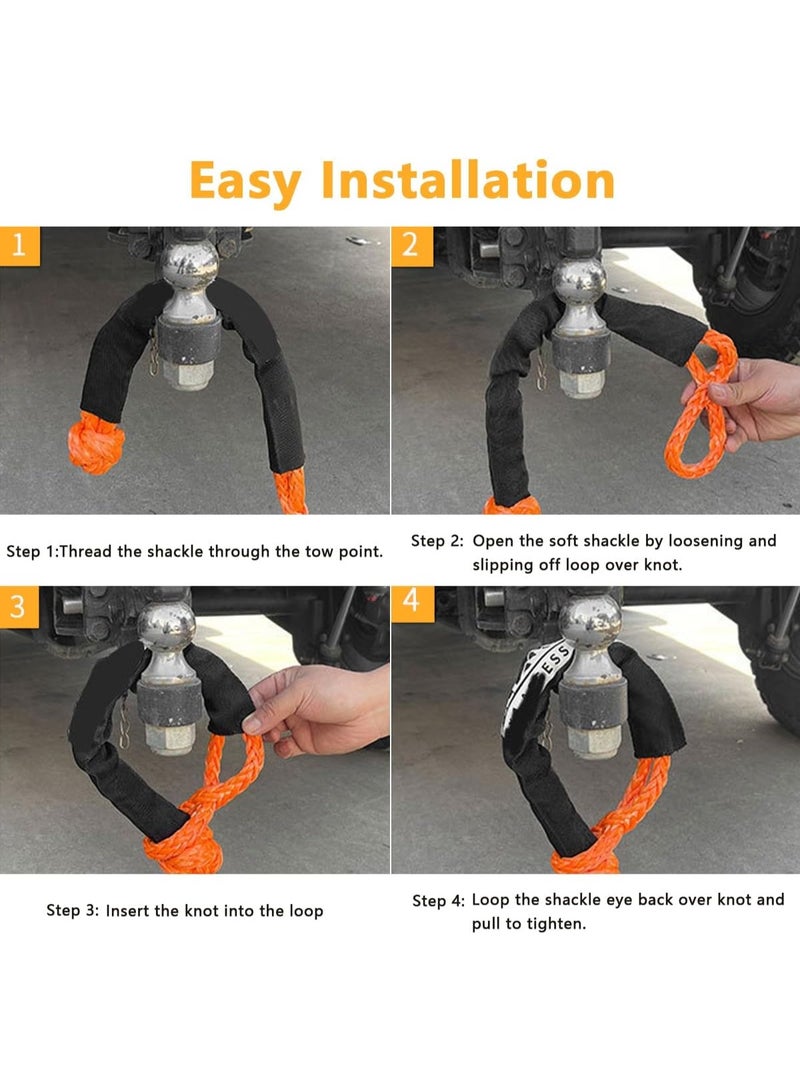 Easy Installation

1

2

Step 1:Thread the shackle through the tow point.

Step 2: Open the soft shackle by loosening and slipping off loop over knot.

3

4

ESS

Step 3: Insert the knot into the loop

Step 4: Loop the shackle eye back over knot and pull to tighten.