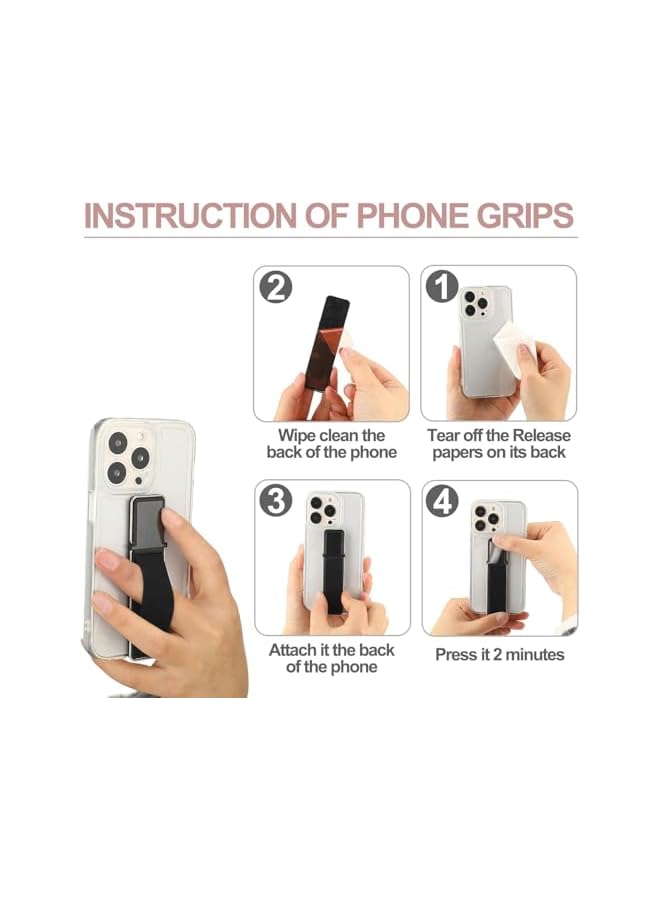 INSTRUCTION OF PHONE GRIPS

2

Wipe clean the back of the phone

1

Tear off the Release papers on its back

3

Attach it the back of the phone

4

Press it 2 minutes