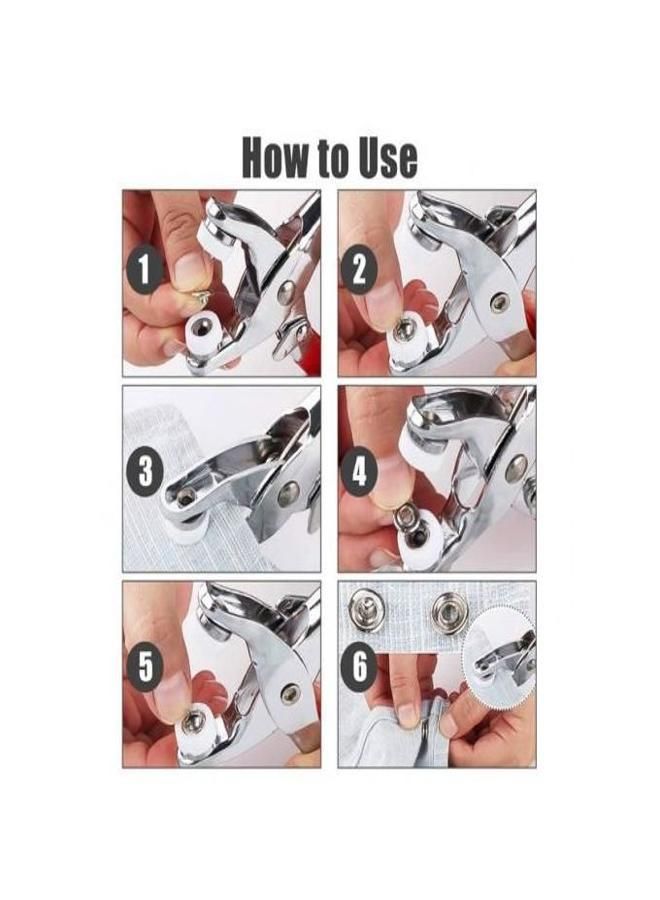 How to Use

1

2

3

4

5

6