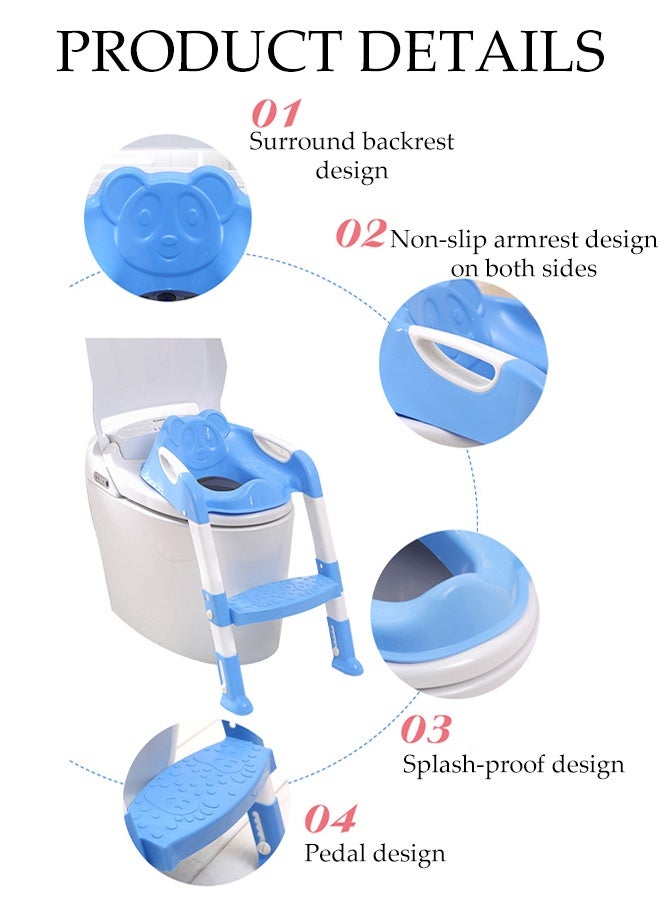 PRODUCT DETAILS

01
Surround backrest design

02 Non-slip armrest design on both sides

03
Splash-proof design

04
Pedal design