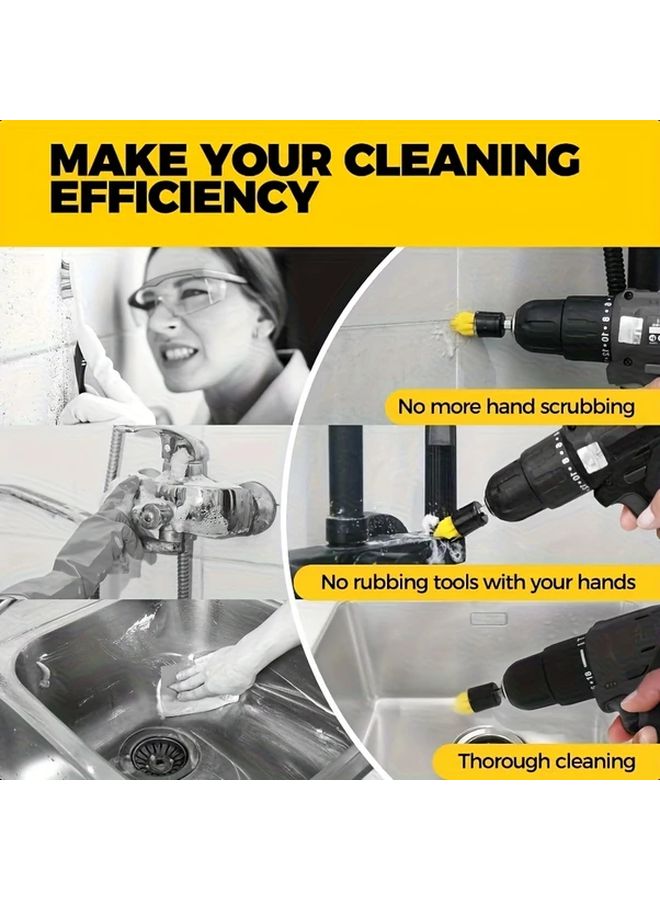 MAKE YOUR CLEANING EFFICIENCY

No more hand scrubbing

No rubbing tools with your hands

Thorough cleaning