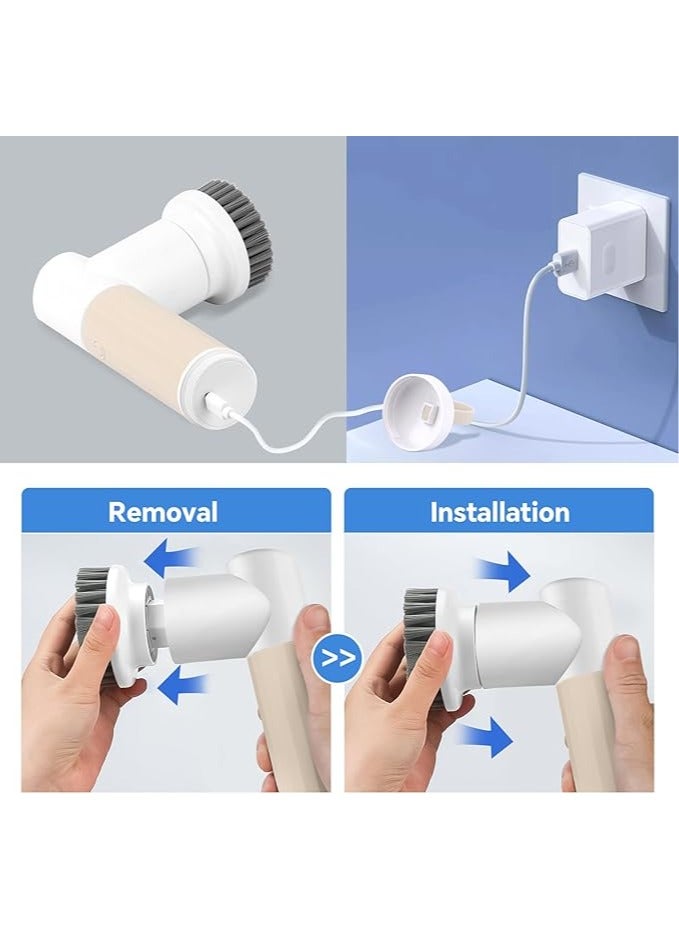 Removal

Installation

>>