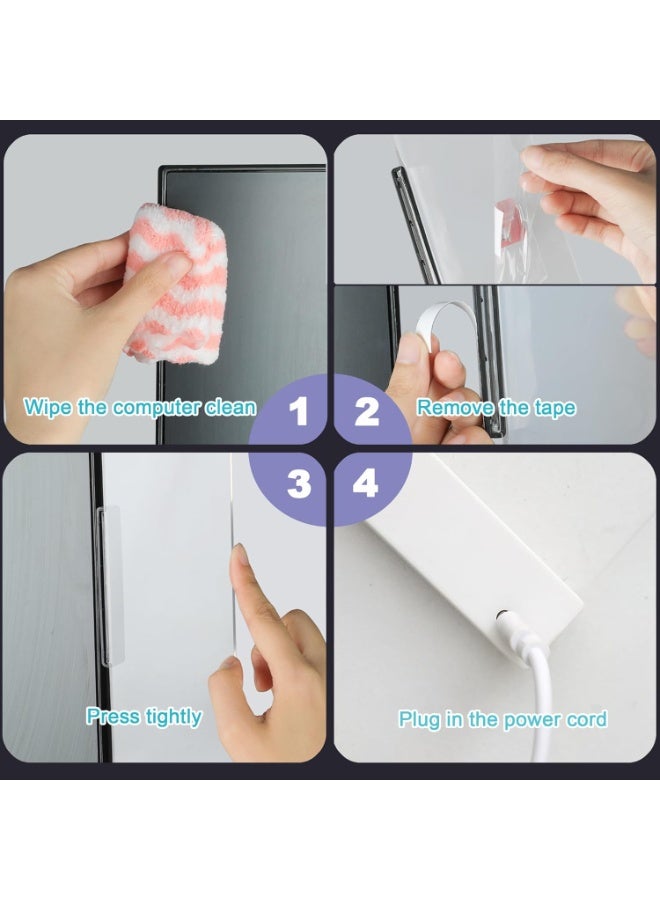 Wipe the computer clean

1

2

Remove the tape

3

4

Press tightly

Plug in the power cord