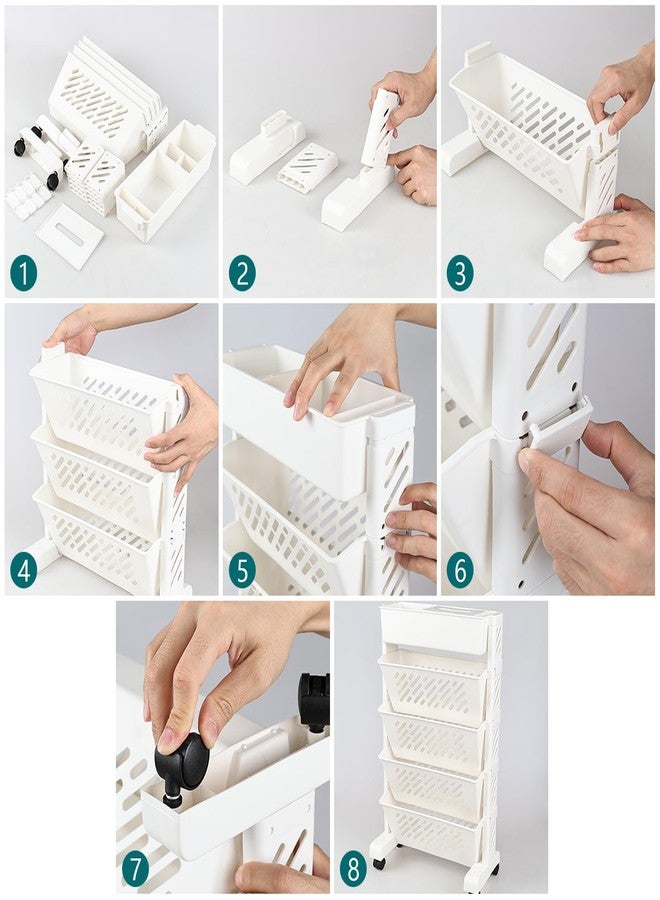 1
2
3
4
5
6
7
8