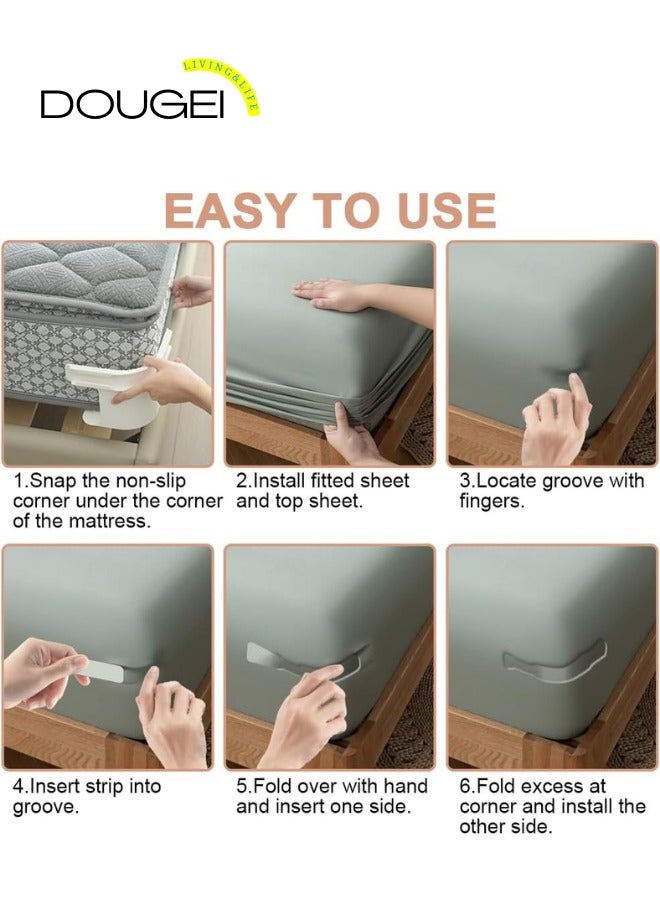 DOUGEI LIVING&LIFE

EASY TO USE

1.Snap the non-slip corner under the corner of the mattress.

2.Install fitted sheet and top sheet.

3.Locate groove with fingers.

4.Insert strip into groove.

5.Fold over with hand and insert one side.

6.Fold excess at corner and install the other side.