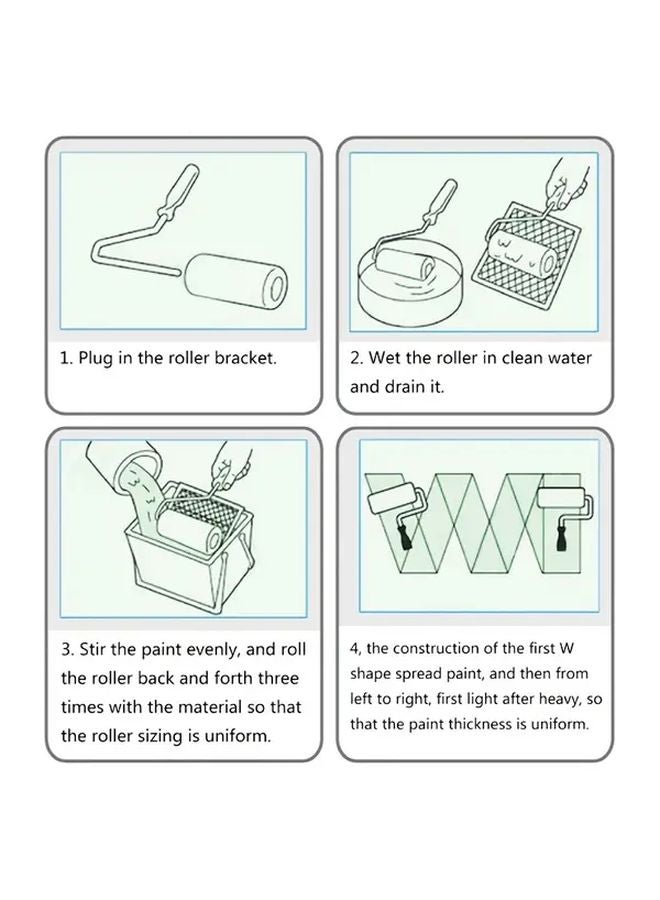 1. Plug in the roller bracket.

2. Wet the roller in clean water and drain it.

3. Stir the paint evenly, and roll the roller back and forth three times with the material so that the roller sizing is uniform.

4, the construction of the first W shape spread paint, and then from left to right, first light after heavy, so that the paint thickness is uniform.