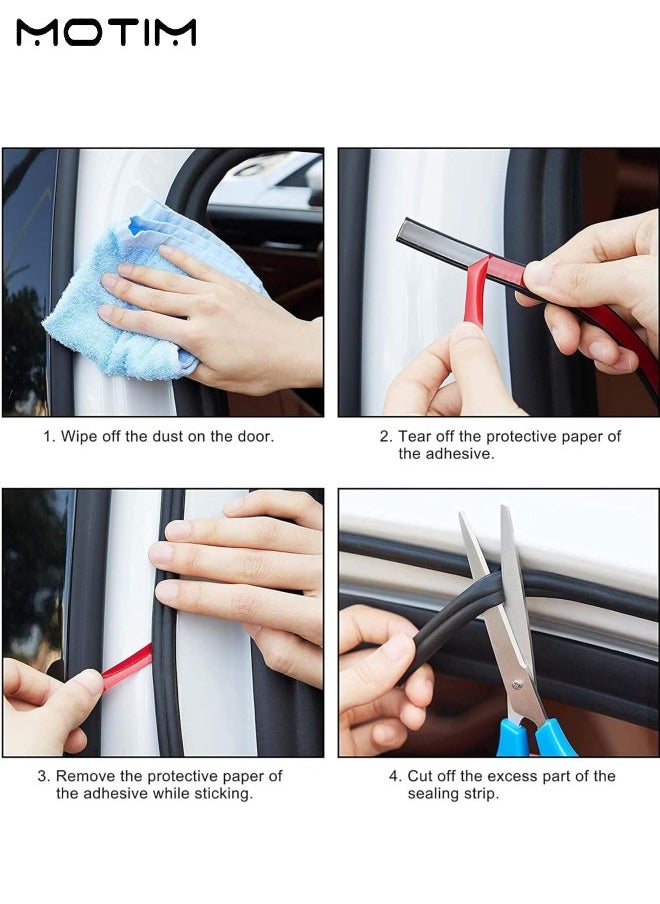 MOTIM

1. Wipe off the dust on the door.

2. Tear off the protective paper of the adhesive.

3. Remove the protective paper of the adhesive while sticking.

4. Cut off the excess part of the sealing strip.