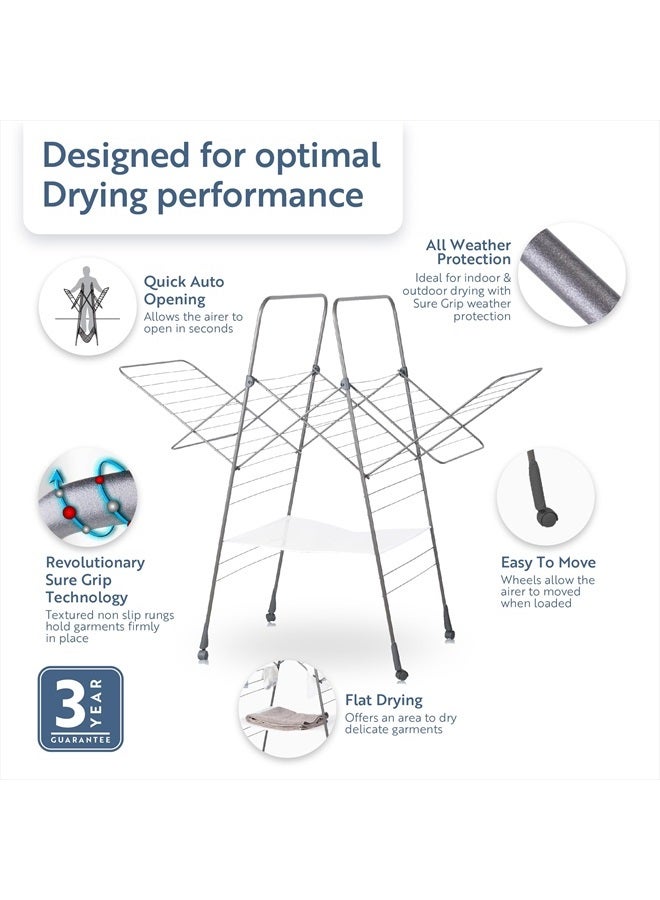 Designed for optimal Drying performance

Quick Auto Opening
Allows the airer to open in seconds

All Weather Protection
Ideal for indoor & outdoor drying with Sure Grip weather protection

Revolutionary Sure Grip Technology
Textured non slip rungs hold garments firmly in place

Easy To Move
Wheels allow the airer to moved when loaded

3 YEAR GUARANTEE

Flat Drying
Offers an area to dry delicate garments