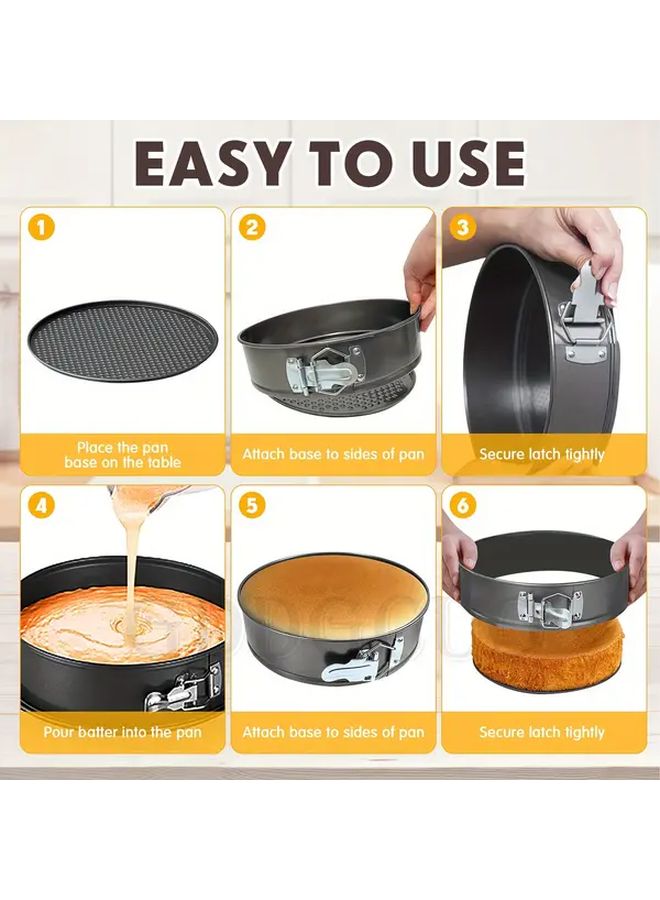 EASY TO USE

1
Place the pan base on the table

2
Attach base to sides of pan

3
Secure latch tightly

4
Pour batter into the pan

5
Attach base to sides of pan

6
Secure latch tightly