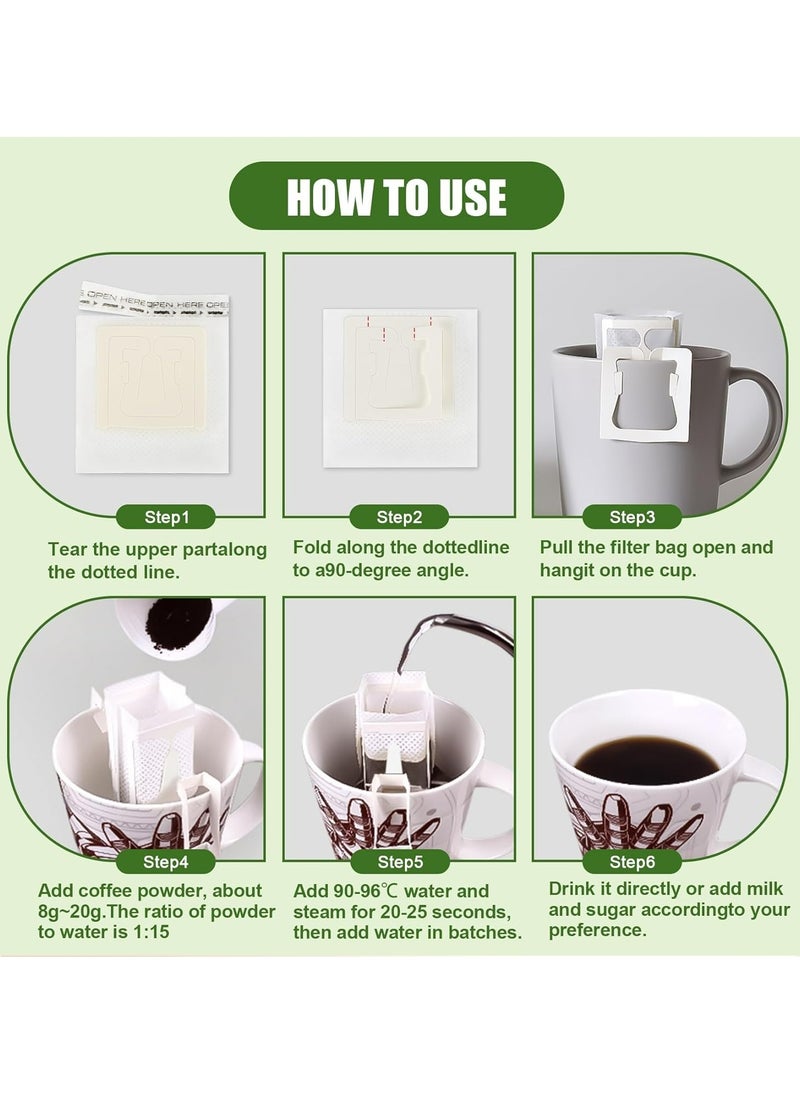 HOW TO USE

OPEN HERE OPEN HERE OPEN

Step1

Tear the upper partalong the dotted line.

Step2

Fold along the dottedline to a90-degree angle.

Step3

Pull the filter bag open and hangit on the cup.

Step4

Add coffee powder, about 8g~20g.The ratio of powder to water is 1:15

Step5

Add 90-96℃ water and steam for 20-25 seconds, then add water in batches.

Step6

Drink it directly or add milk and sugar accordingto your preference.