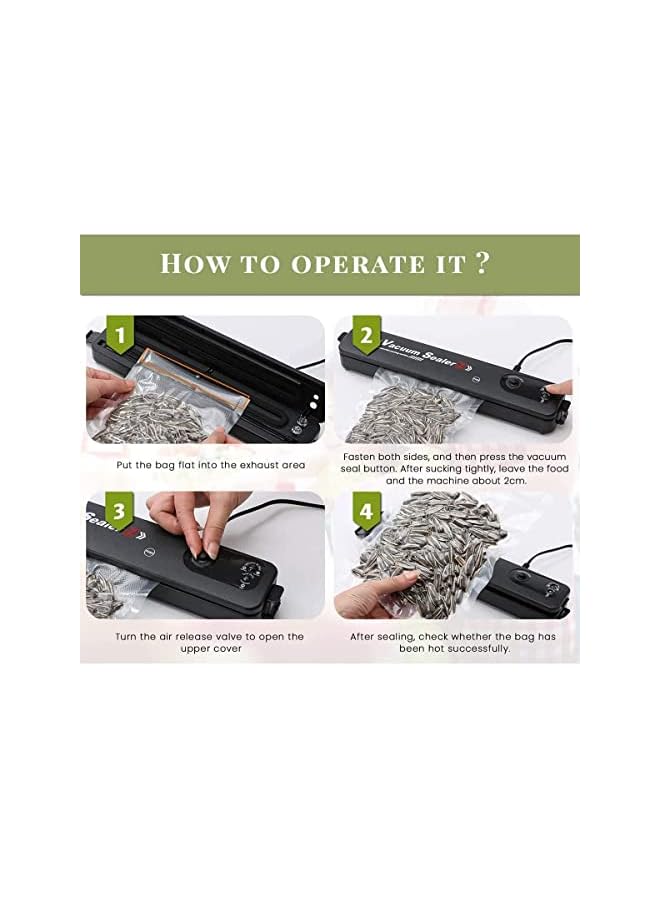 HOW TO OPERATE IT ?

1

Put the bag flat into the exhaust area

2

Vacuum Sealer

Fasten both sides, and then press the vacuum seal button. After sucking tightly, leave the food and the machine about 2cm.

3

Sealer

Turn the air release valve to open the upper cover

4

After sealing, check whether the bag has been hot successfully.