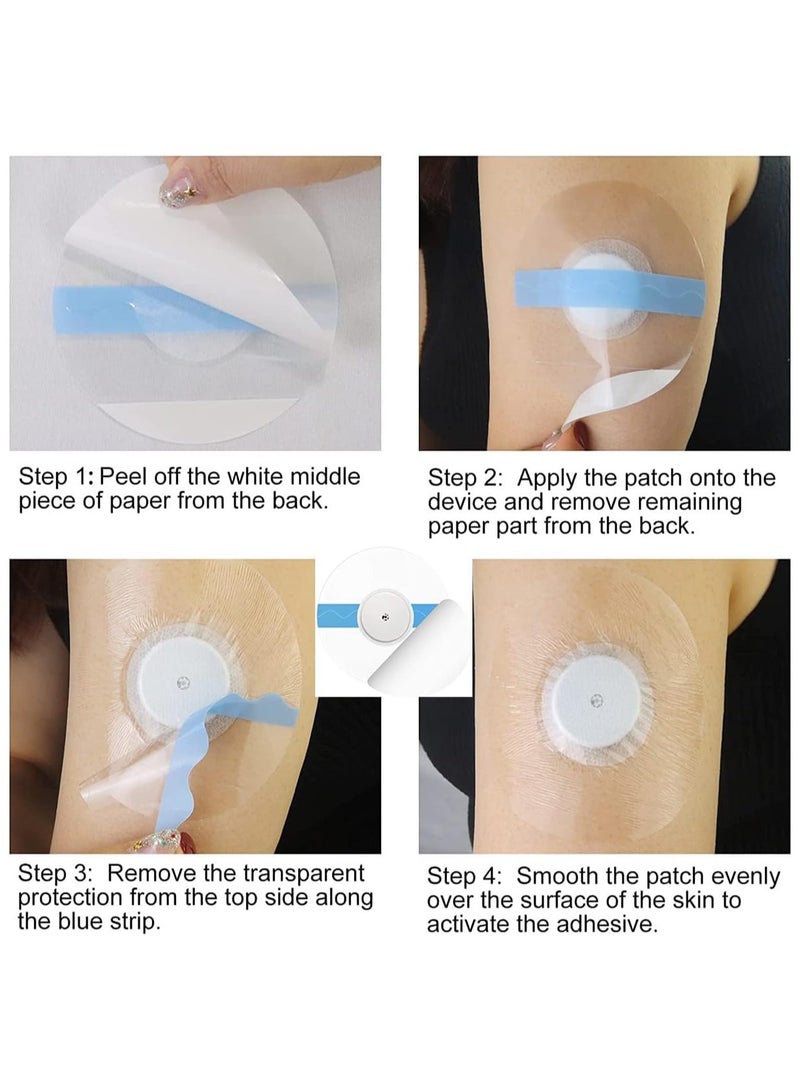 Step 1: Peel off the white middle piece of paper from the back.

Step 2: Apply the patch onto the device and remove remaining paper part from the back.

Step 3: Remove the transparent protection from the top side along the blue strip.

Step 4: Smooth the patch evenly over the surface of the skin to activate the adhesive.