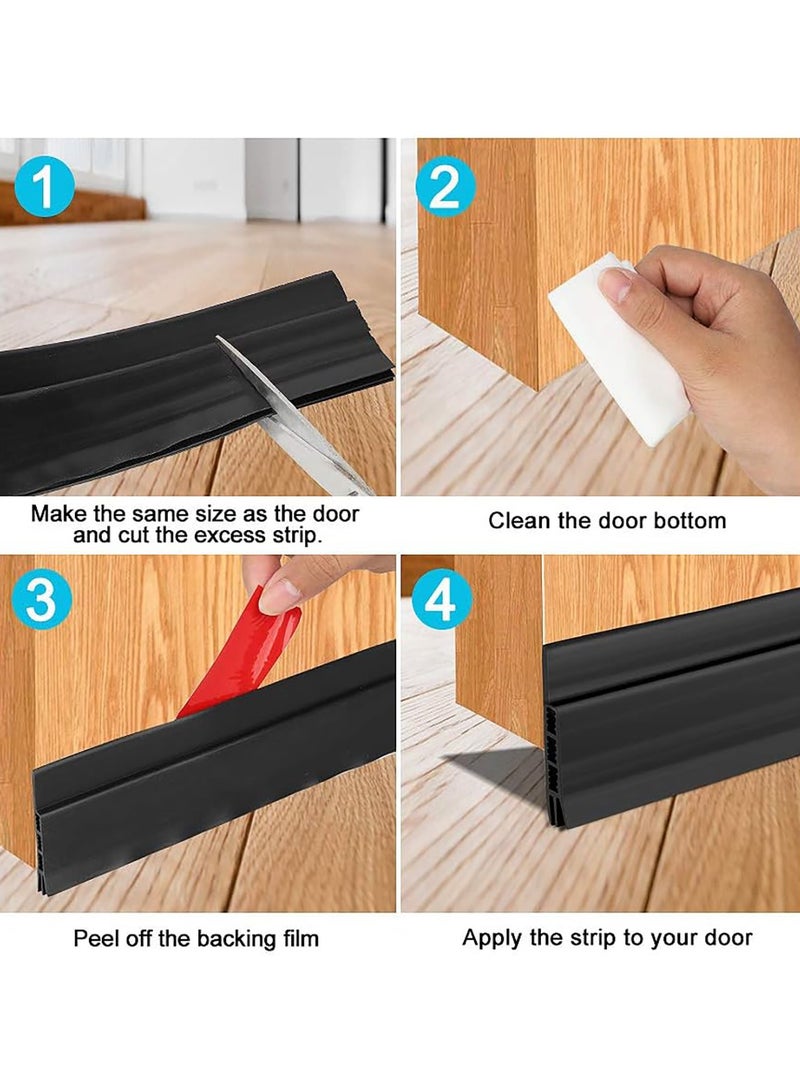 1

Make the same size as the door and cut the excess strip.

2

Clean the door bottom

3

Peel off the backing film

4

Apply the strip to your door