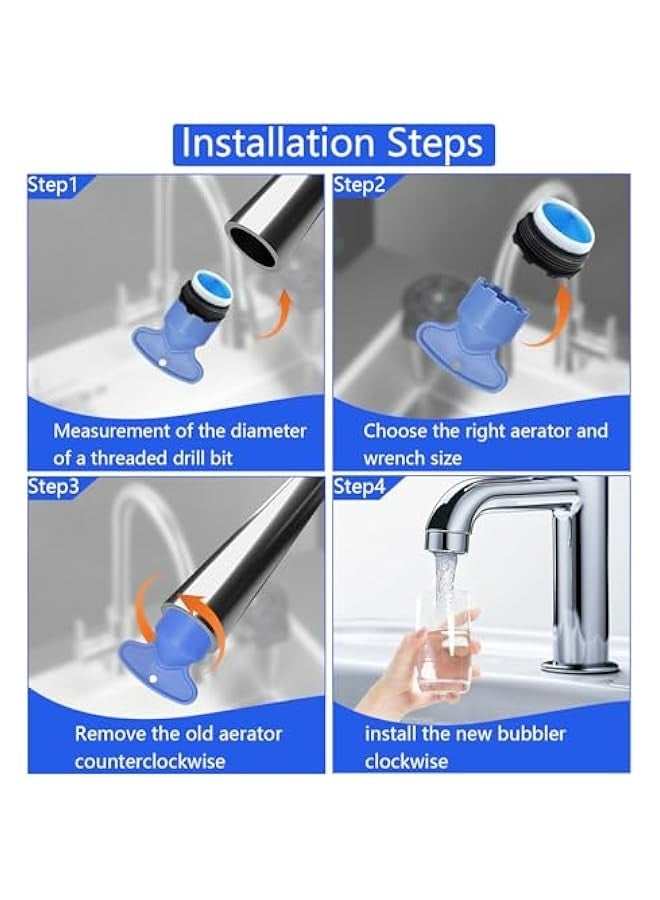 Installation Steps

Step1

Measurement of the diameter of a threaded drill bit

Step2

Choose the right aerator and wrench size

Step3

Remove the old aerator counterclockwise

Step4

install the new bubbler clockwise