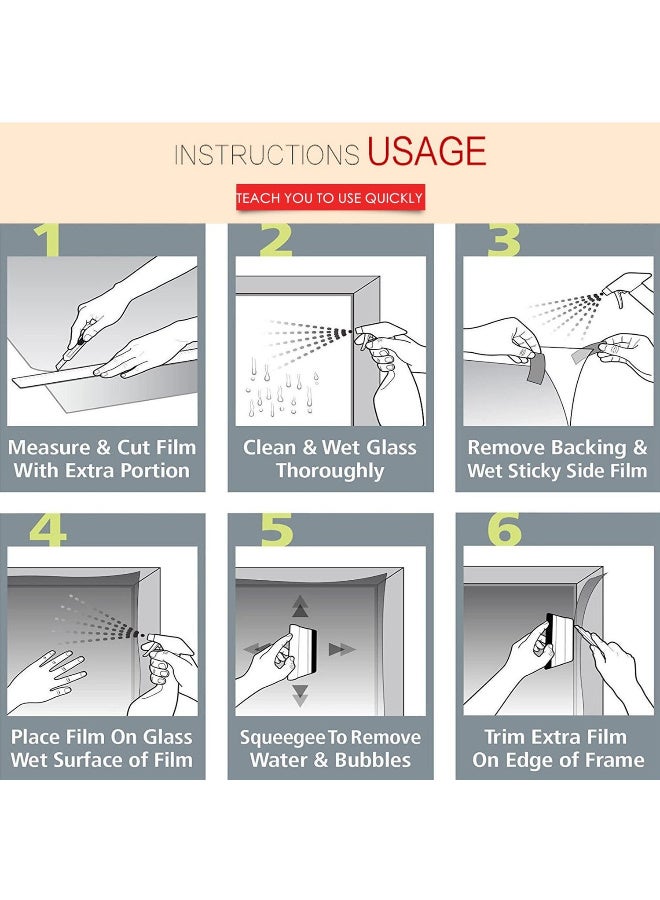 INSTRUCTIONS USAGE

TEACH YOU TO USE QUICKLY

1

Measure & Cut Film With Extra Portion

2

Clean & Wet Glass Thoroughly

3

Remove Backing & Wet Sticky Side Film

4

Place Film On Glass Wet Surface of Film

5

Squeegee To Remove Water & Bubbles

6

Trim Extra Film On Edge of Frame