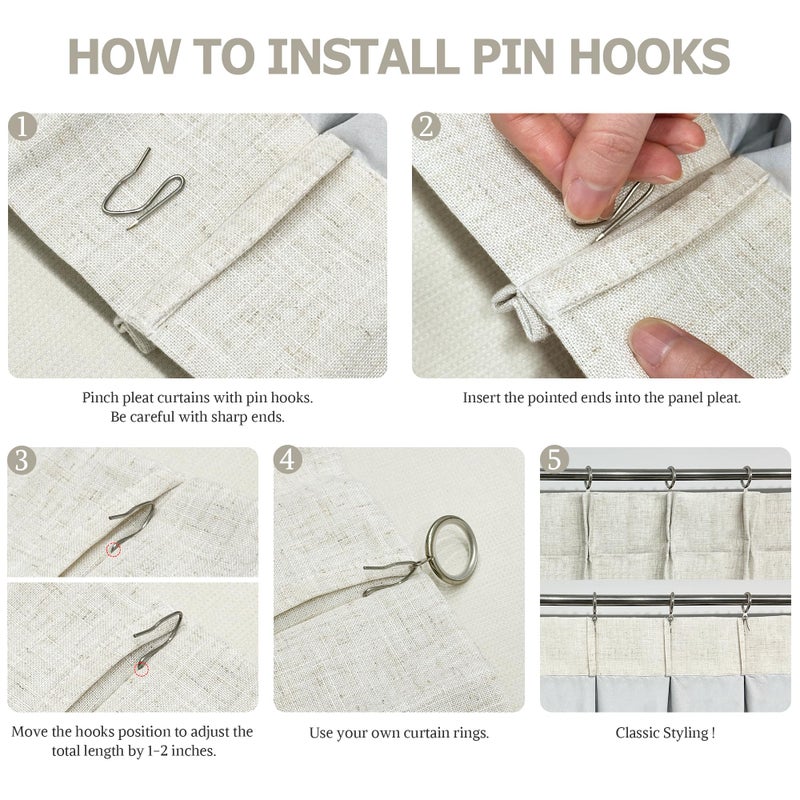 HOW TO INSTALL PIN HOOKS

1

Pinch pleat curtains with pin hooks.
Be careful with sharp ends.

2

Insert the pointed ends into the panel pleat.

3

Move the hooks position to adjust the total length by 1-2 inches.

4

Use your own curtain rings.

5

Classic Styling !