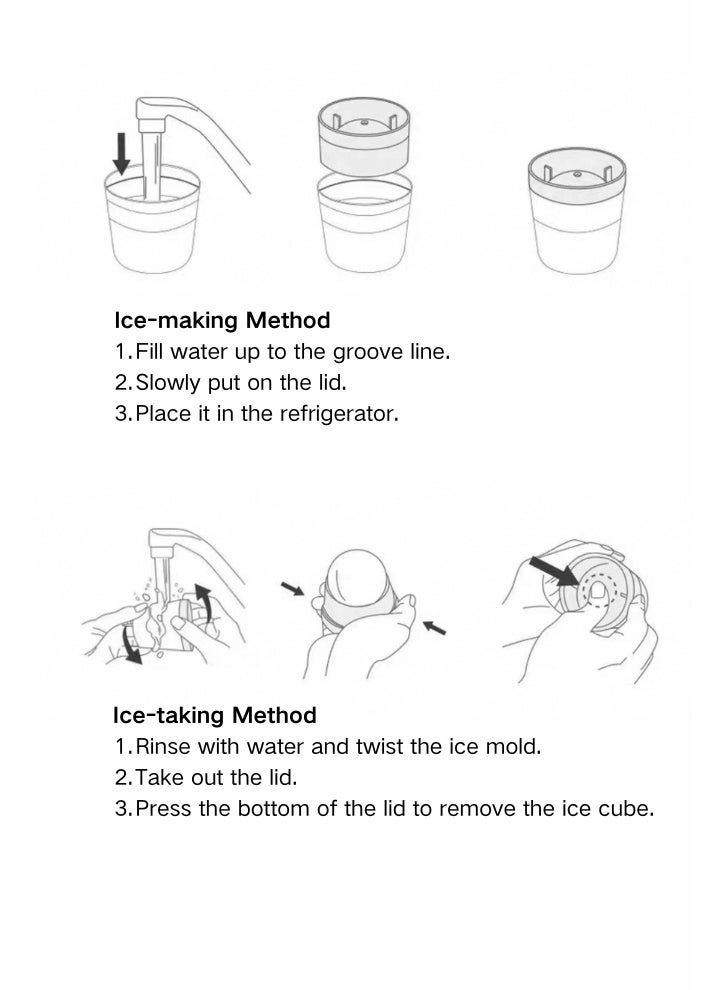 Ice-making Method
1.Fill water up to the groove line.
2.Slowly put on the lid.
3.Place it in the refrigerator.

Ice-taking Method
1.Rinse with water and twist the ice mold.
2.Take out the lid.
3.Press the bottom of the lid to remove the ice cube.