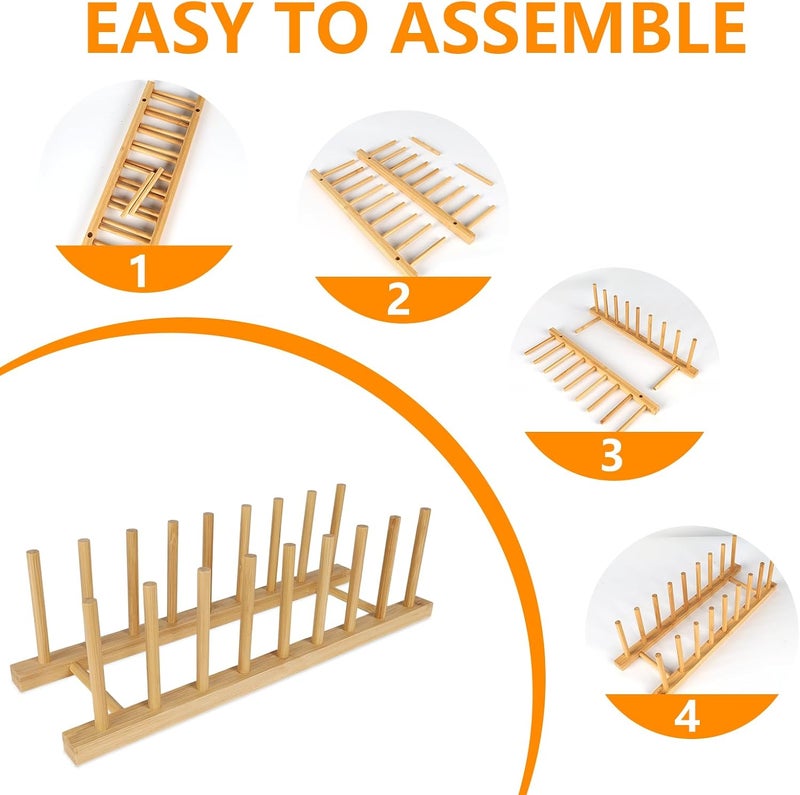 EASY TO ASSEMBLE

1

2

3

4