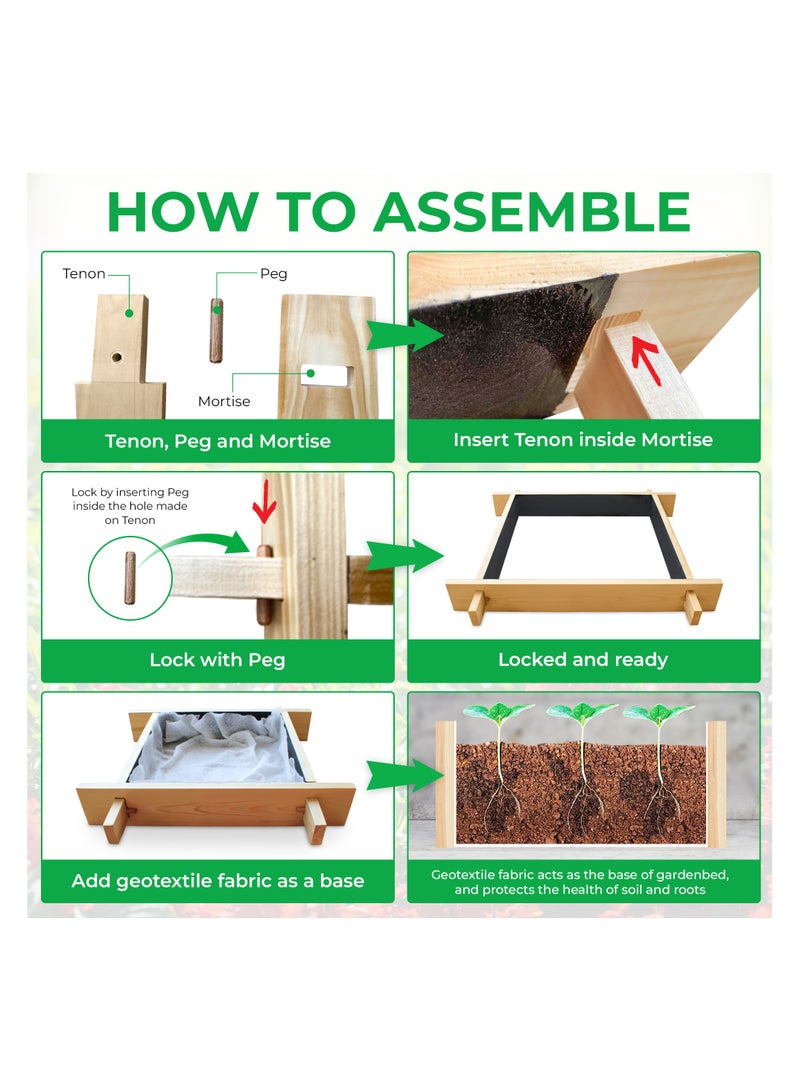 HOW TO ASSEMBLE

Tenon

Peg

Mortise

Tenon, Peg and Mortise

Insert Tenon inside Mortise

Lock by inserting Peg inside the hole made on Tenon

Lock with Peg

Locked and ready

Add geotextile fabric as a base

Geotextile fabric acts as the base of gardenbed, and protects the health of soil and roots