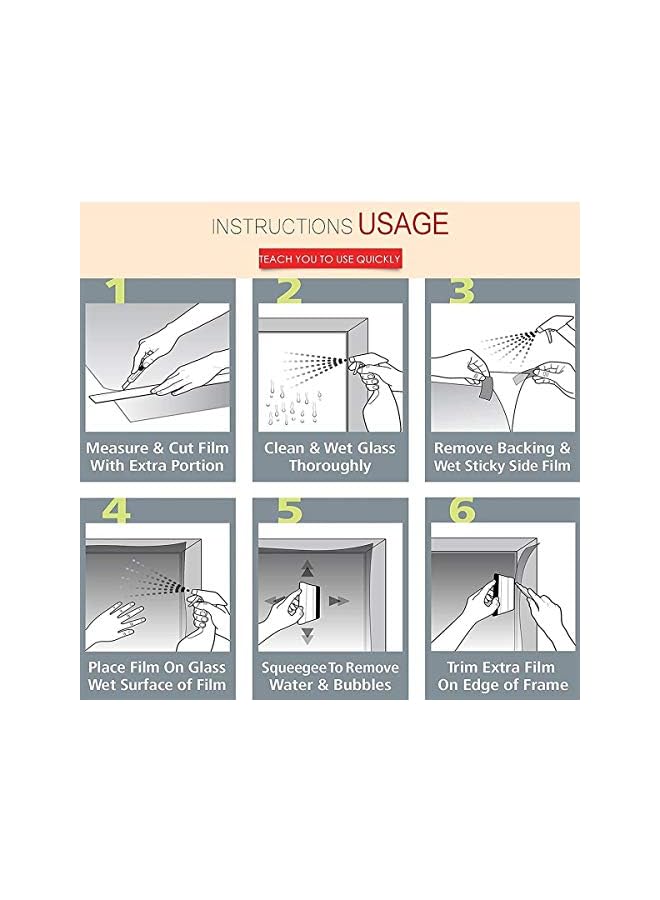 INSTRUCTIONS USAGE

TEACH YOU TO USE QUICKLY

1

Measure & Cut Film With Extra Portion

2

Clean & Wet Glass Thoroughly

3

Remove Backing & Wet Sticky Side Film

4

Place Film On Glass Wet Surface of Film

5

Squeegee To Remove Water & Bubbles

6

Trim Extra Film On Edge of Frame