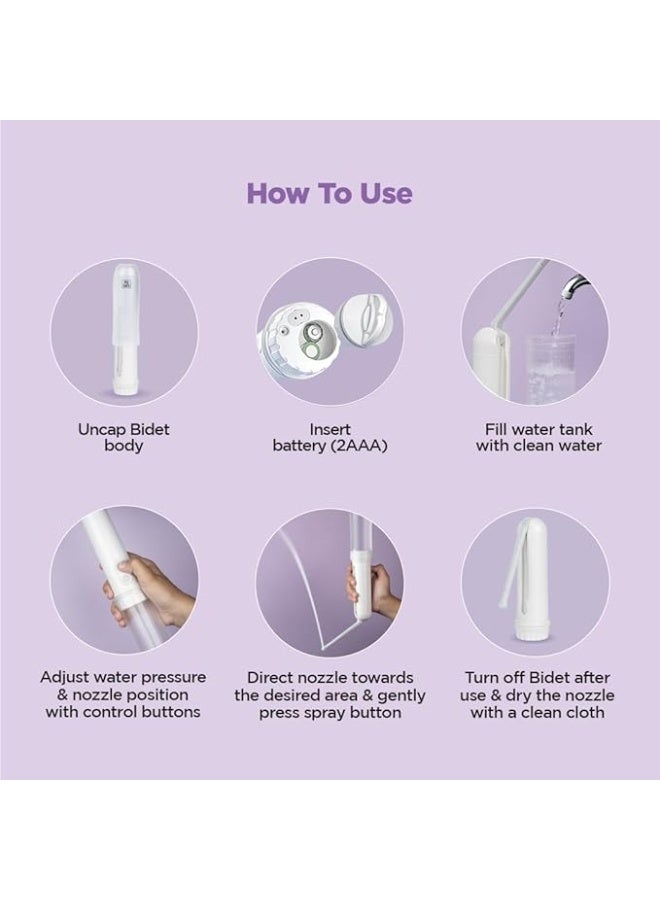 How To Use

Uncap Bidet body

Insert battery (2AAA)

Fill water tank with clean water

Adjust water pressure & nozzle position with control buttons

Direct nozzle towards the desired area & gently press spray button

Turn off Bidet after use & dry the nozzle with a clean cloth