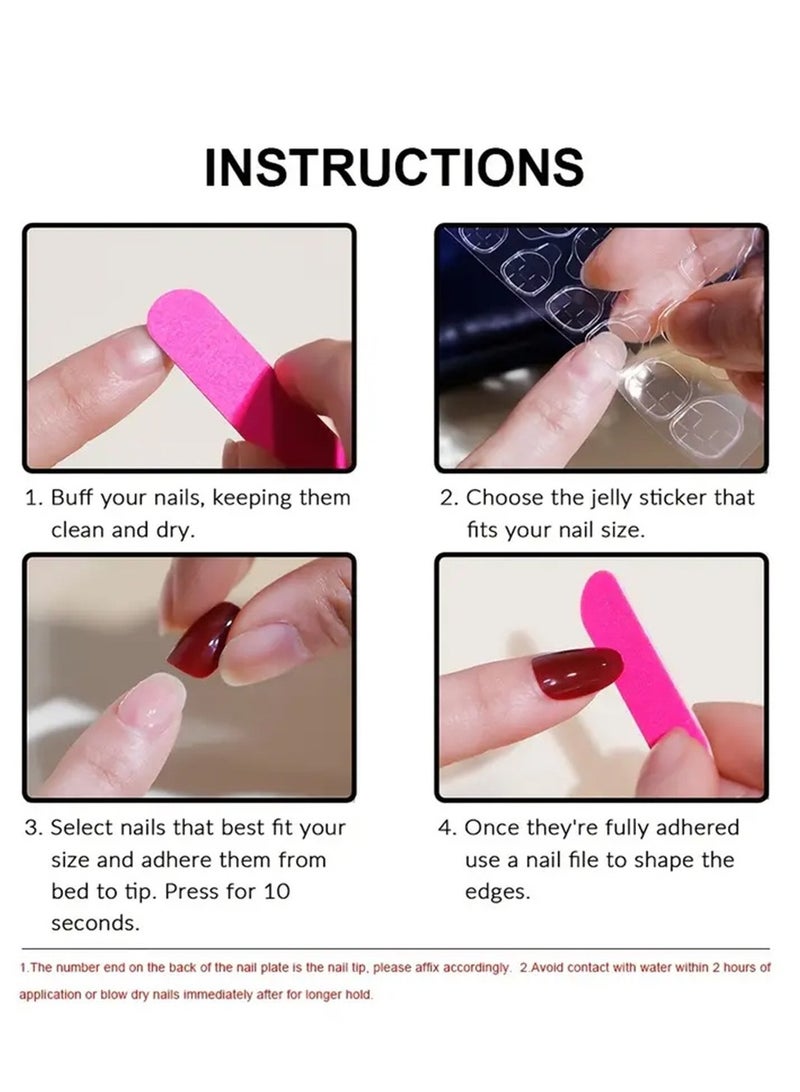 INSTRUCTIONS

1. Buff your nails, keeping them clean and dry.

2. Choose the jelly sticker that fits your nail size.

3. Select nails that best fit your size and adhere them from bed to tip. Press for 10 seconds.

4. Once they're fully adhered use a nail file to shape the edges.

1.The number end on the back of the nail plate is the nail tip, please affix accordingly. 2.Avoid contact with water within 2 hours of application or blow dry nails immediately after for longer hold.