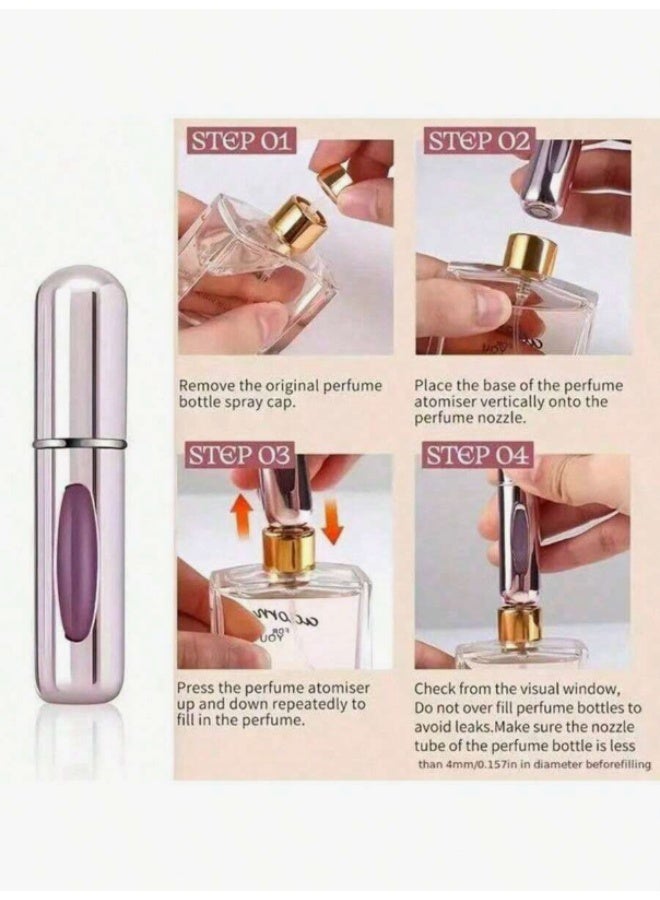 STEP 01

Remove the original perfume bottle spray cap.

STEP 02

Place the base of the perfume atomiser vertically onto the perfume nozzle.

STEP 03

Press the perfume atomiser up and down repeatedly to fill in the perfume.

STEP 04

Check from the visual window, Do not over fill perfume bottles to avoid leaks.Make sure the nozzle tube of the perfume bottle is less than 4mm/0.157in in diameter beforefilling