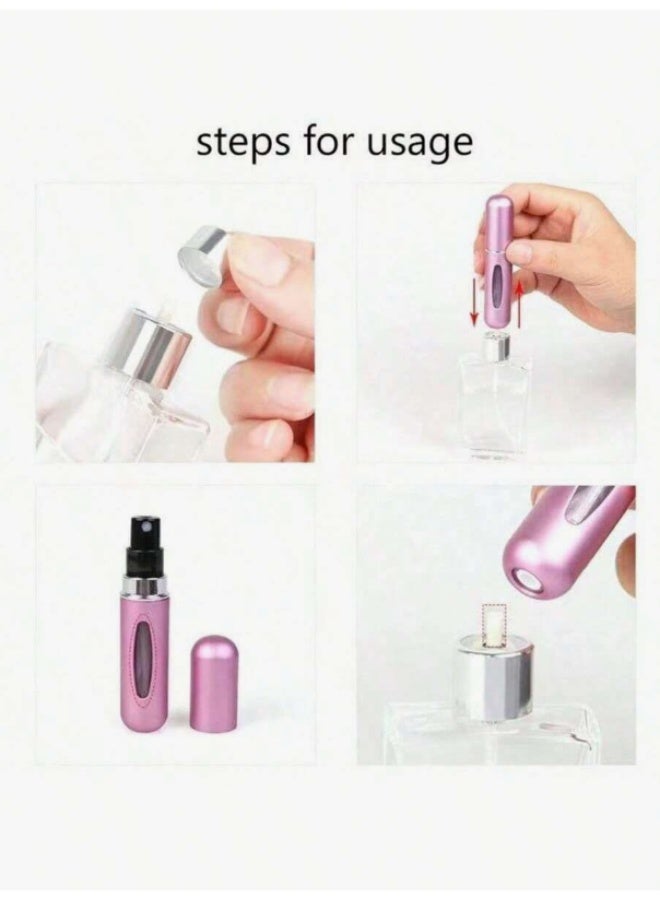 steps for usage