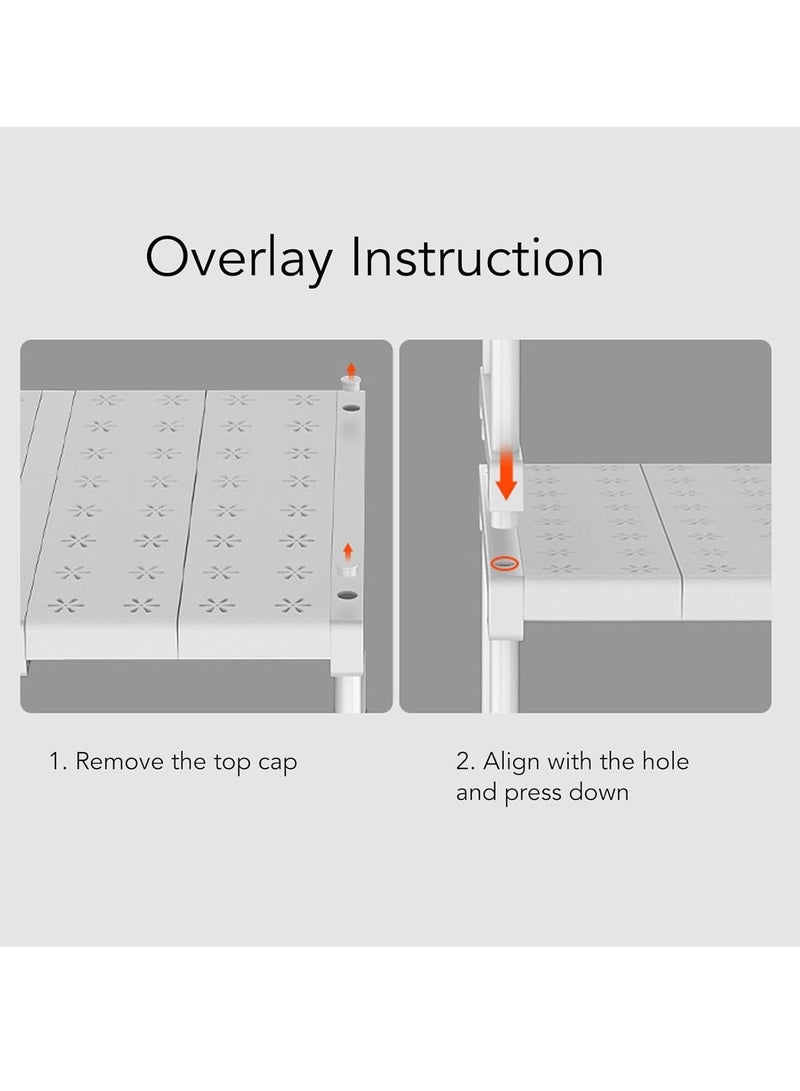 Overlay Instruction

1. Remove the top cap

2. Align with the hole and press down