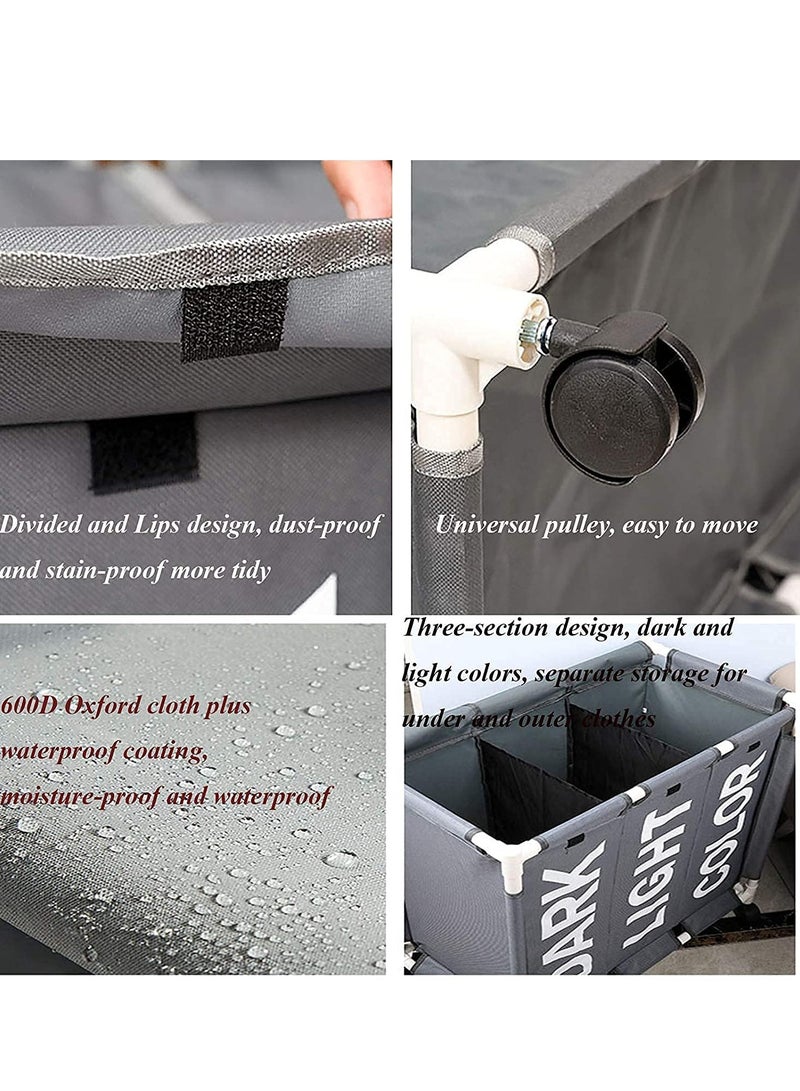 Divided and Lips design, dust-proof and stain-proof more tidy

Universal pulley, easy to move

600D Oxford cloth plus waterproof coating, moisture-proof and waterproof

Three-section design, dark and light colors, separate storage for under and outer clothes

DARK LIGHT COLOR