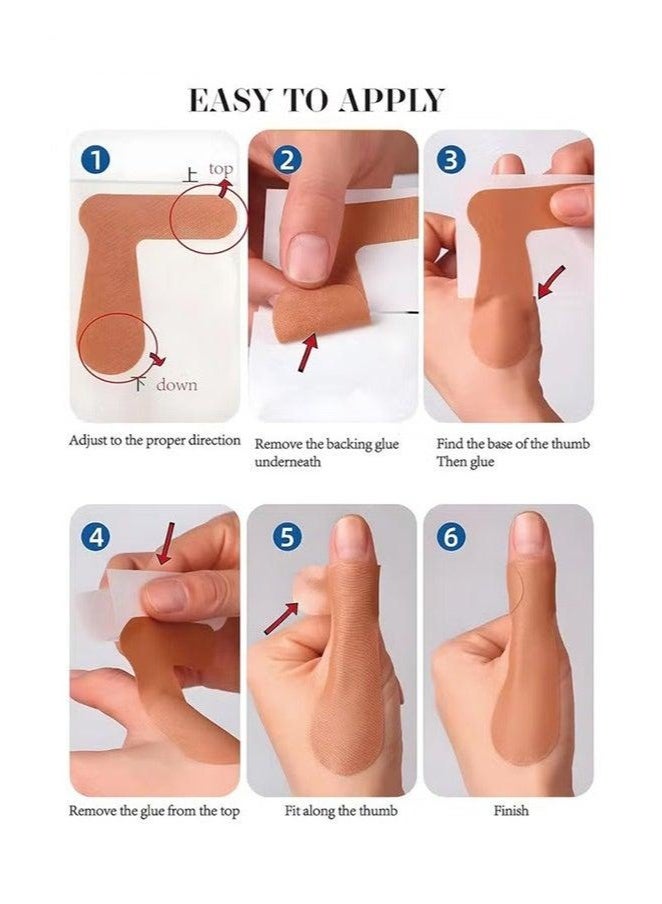 EASY TO APPLY

1

上 top

下 down

Adjust to the proper direction

2

Remove the backing glue underneath

3

Find the base of the thumb Then glue

4

Remove the glue from the top

5

Fit along the thumb

6

Finish