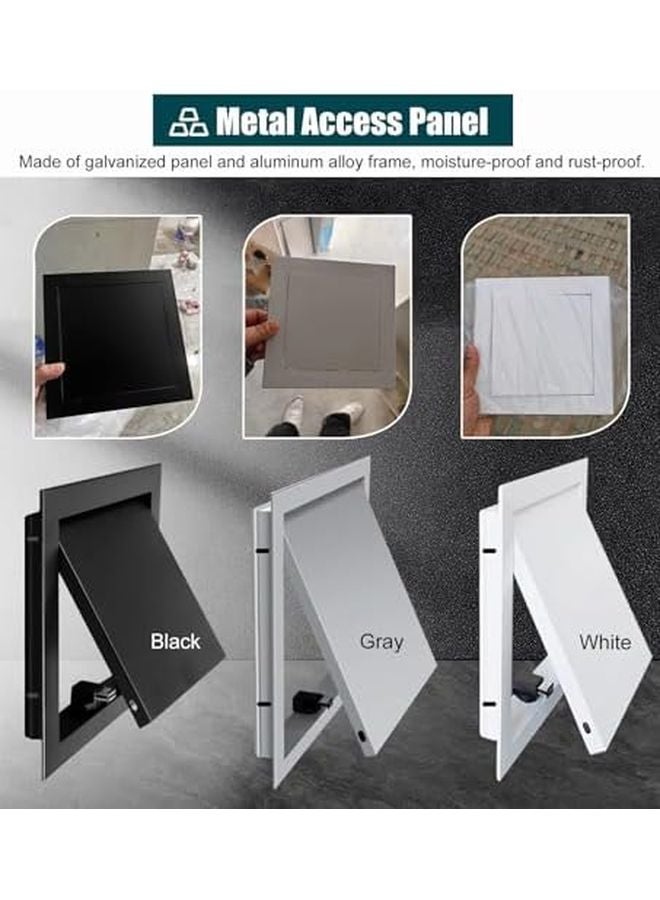 Metal Access Panel

Made of galvanized panel and aluminum alloy frame, moisture-proof and rust-proof.

Black

Gray

White