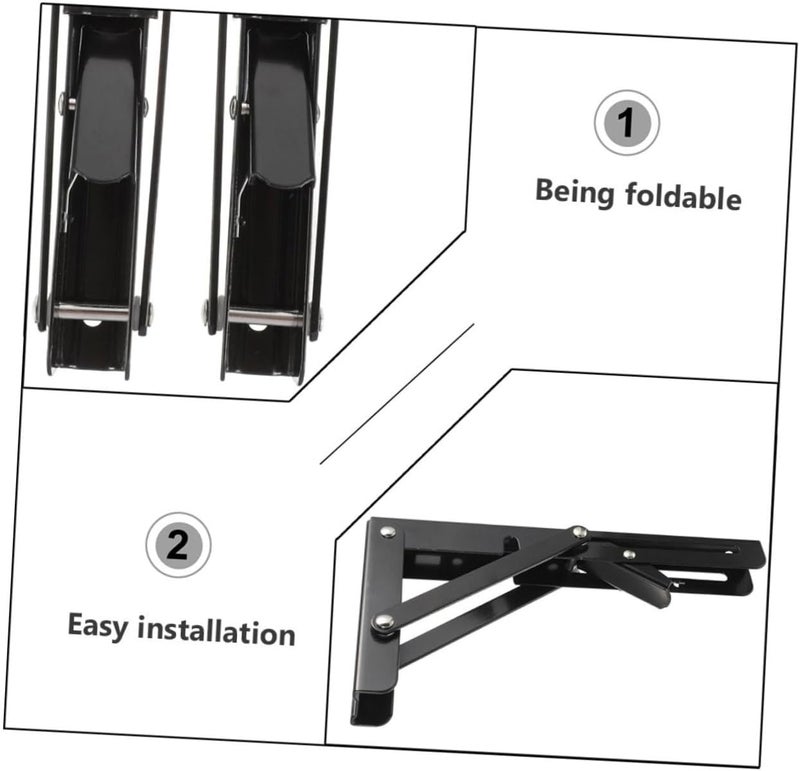 1

Being foldable

2

Easy installation