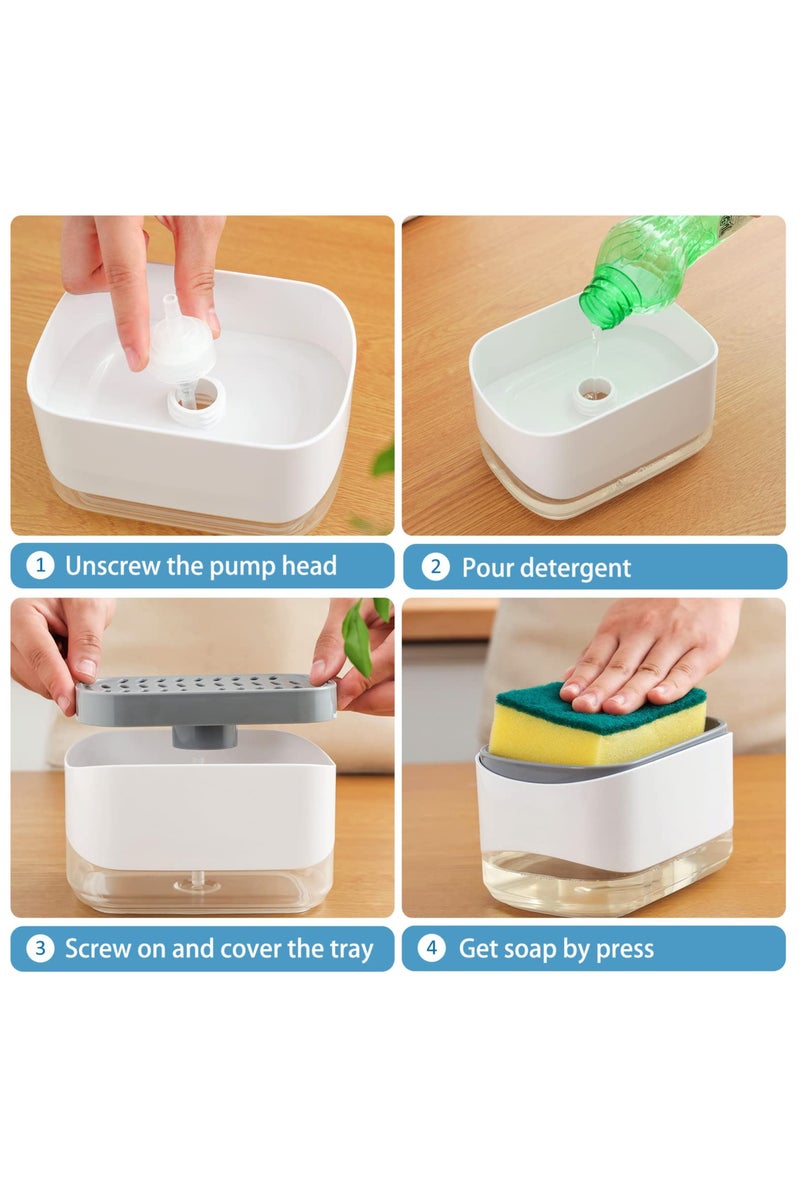 1 Unscrew the pump head

2 Pour detergent

3 Screw on and cover the tray

4 Get soap by press