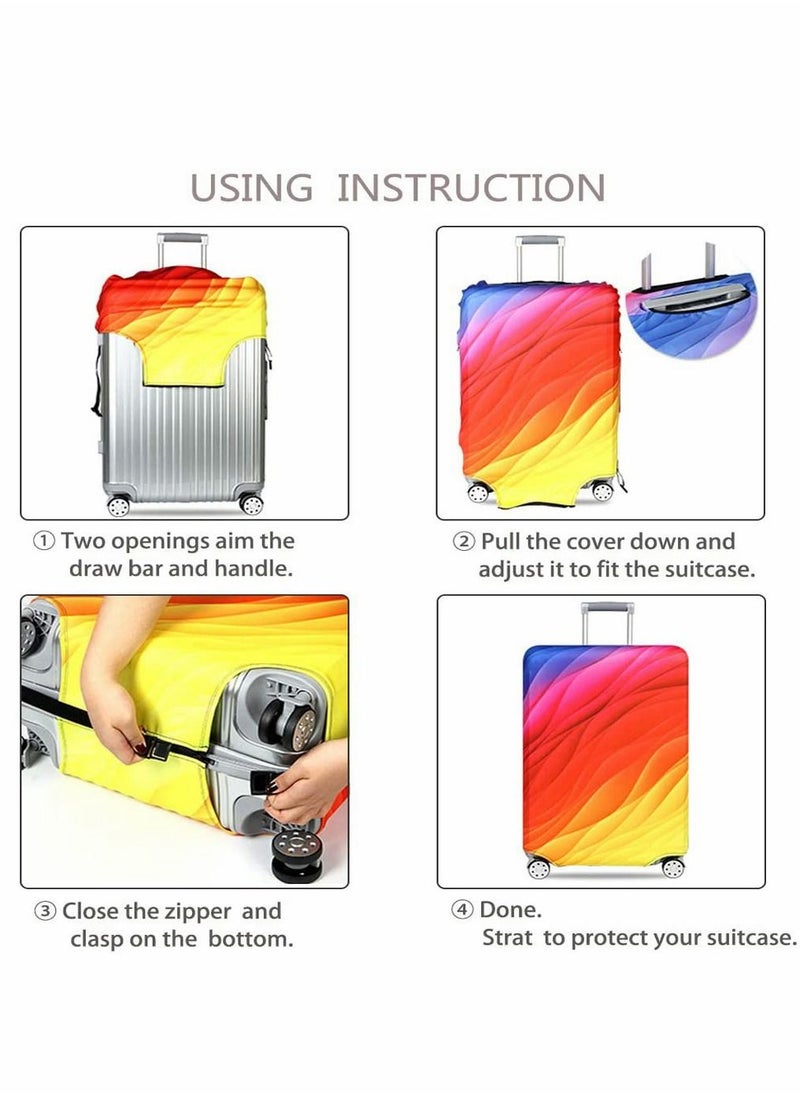 USING INSTRUCTION

① Two openings aim the draw bar and handle.

② Pull the cover down and adjust it to fit the suitcase.

③ Close the zipper and clasp on the bottom.

④ Done. Strat to protect your suitcase.