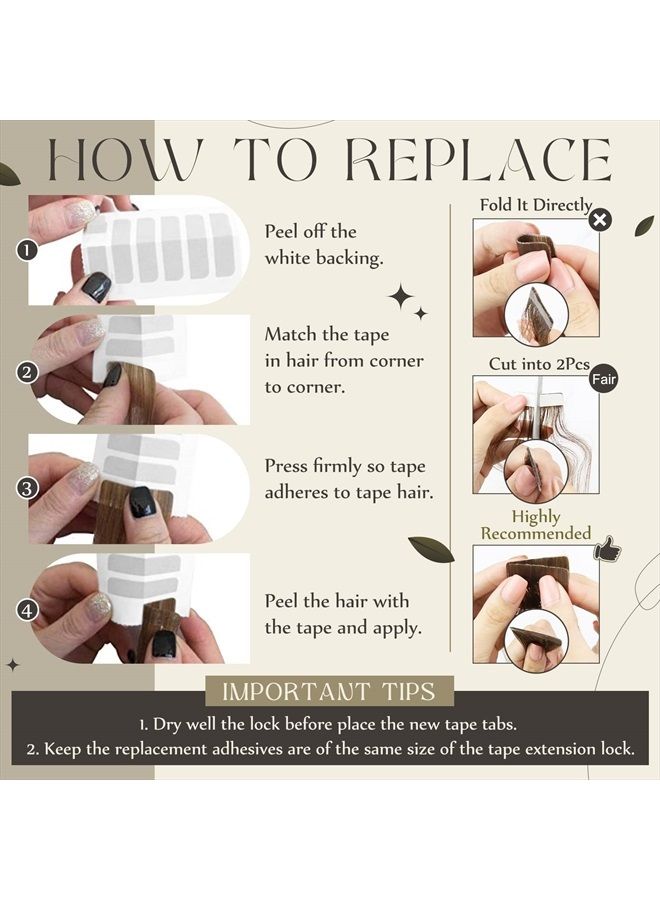 HOW TO REPLACE

1 Peel off the white backing.

2 Match the tape in hair from corner to corner.

3 Press firmly so tape adheres to tape hair.

4 Peel the hair with the tape and apply.

Fold It Directly

Cut into 2Pcs

Fair

Highly Recommended

IMPORTANT TIPS

1. Dry well the lock before place the new tape tabs.
2. Keep the replacement adhesives are of the same size of the tape extension lock.