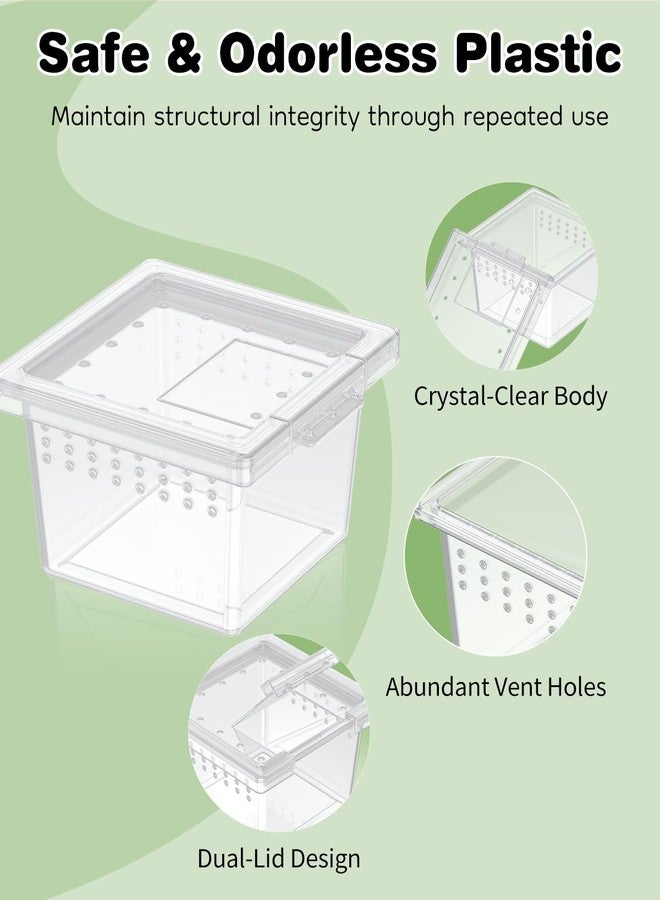 Safe & Odorless Plastic

Maintain structural integrity through repeated use

Crystal-Clear Body

Abundant Vent Holes

Dual-Lid Design