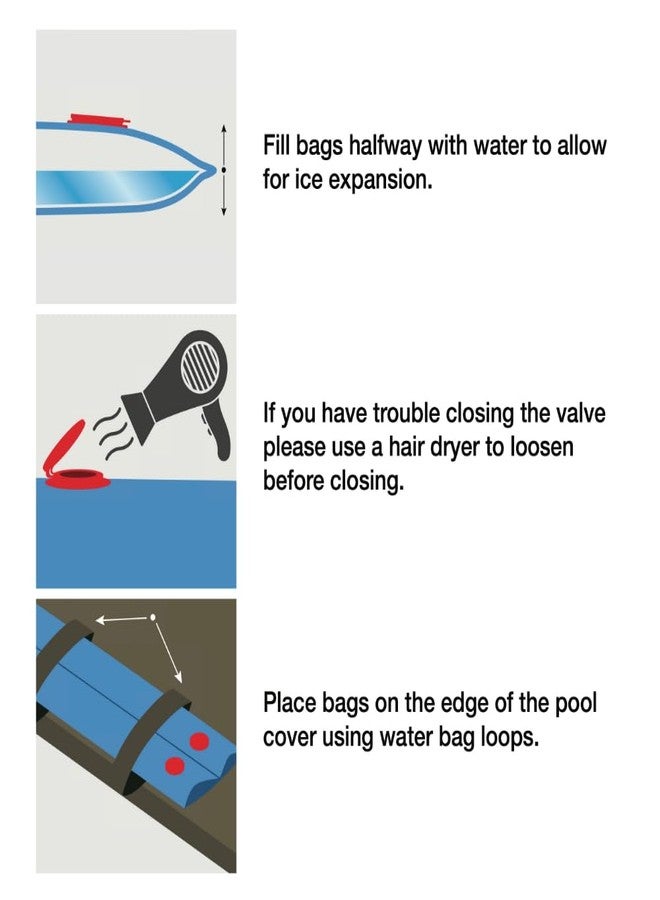 Fill bags halfway with water to allow for ice expansion.

If you have trouble closing the valve please use a hair dryer to loosen before closing.

Place bags on the edge of the pool cover using water bag loops.