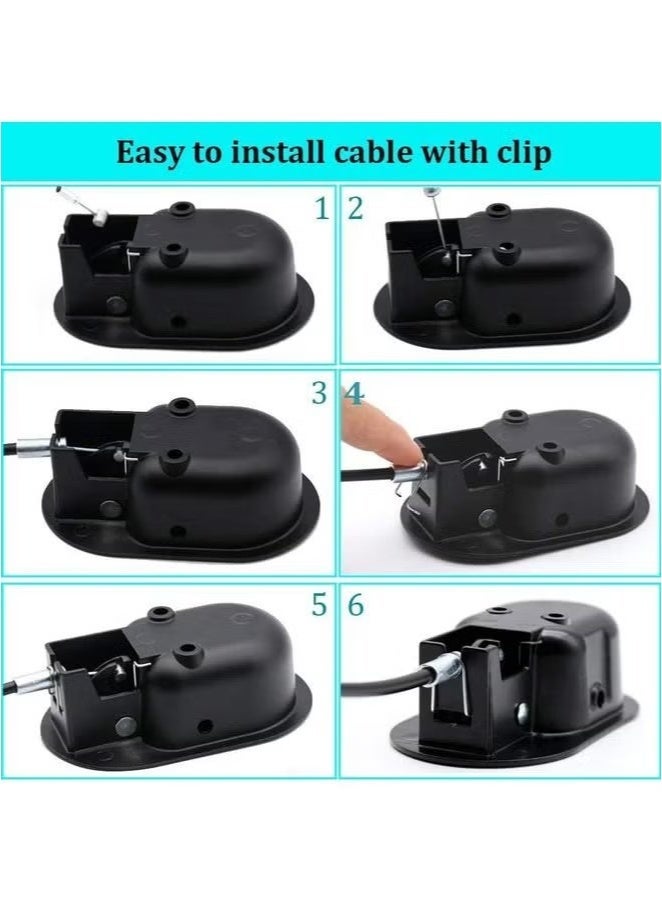 Easy to install cable with clip

1

2

3

4

5

6